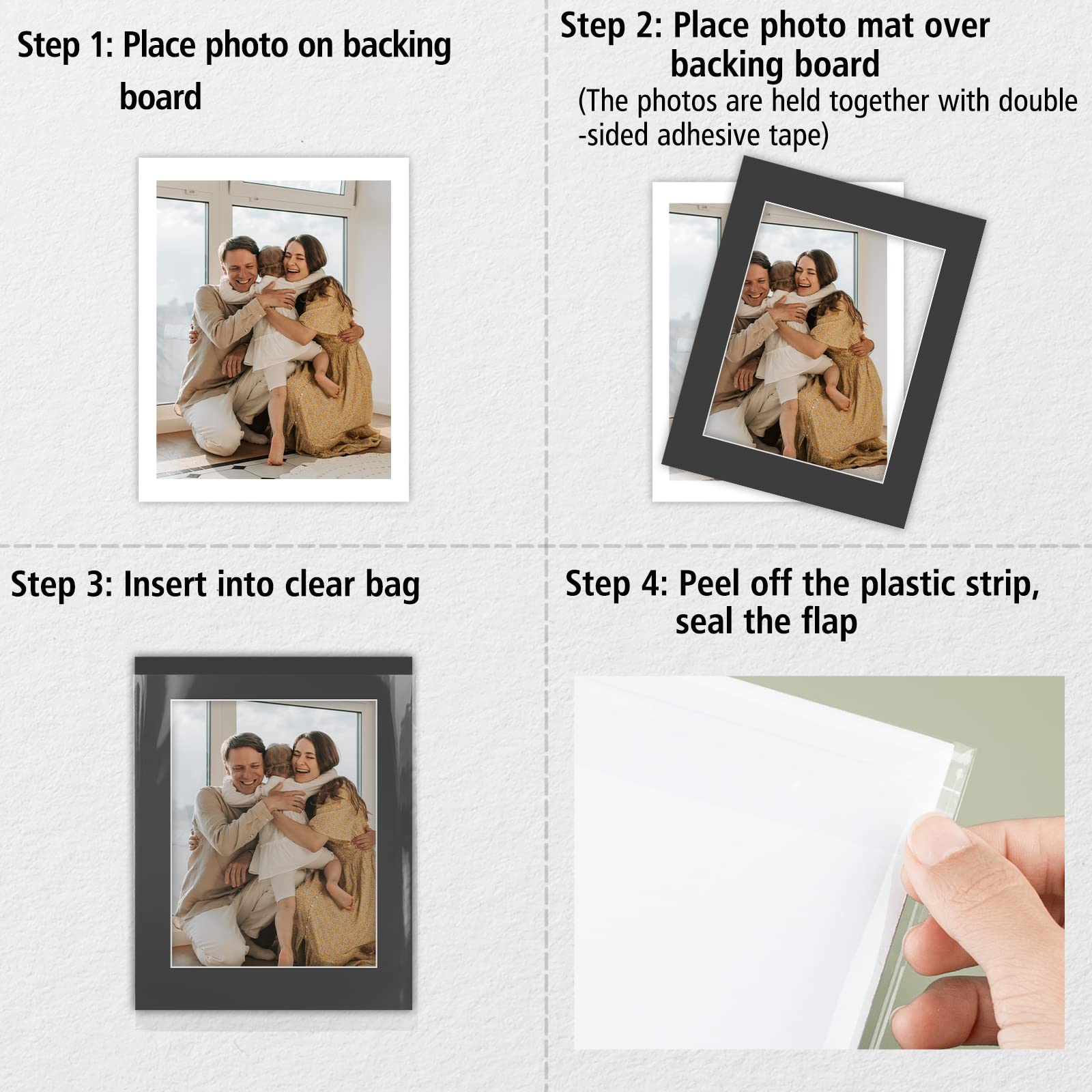 Step 1: Place photo on backing board

Step 2: Place photo mat over backing board
(The photos are held together with double -sided adhesive tape)

Step 3: Insert into clear bag

Step 4: Peel off the plastic strip, seal the flap