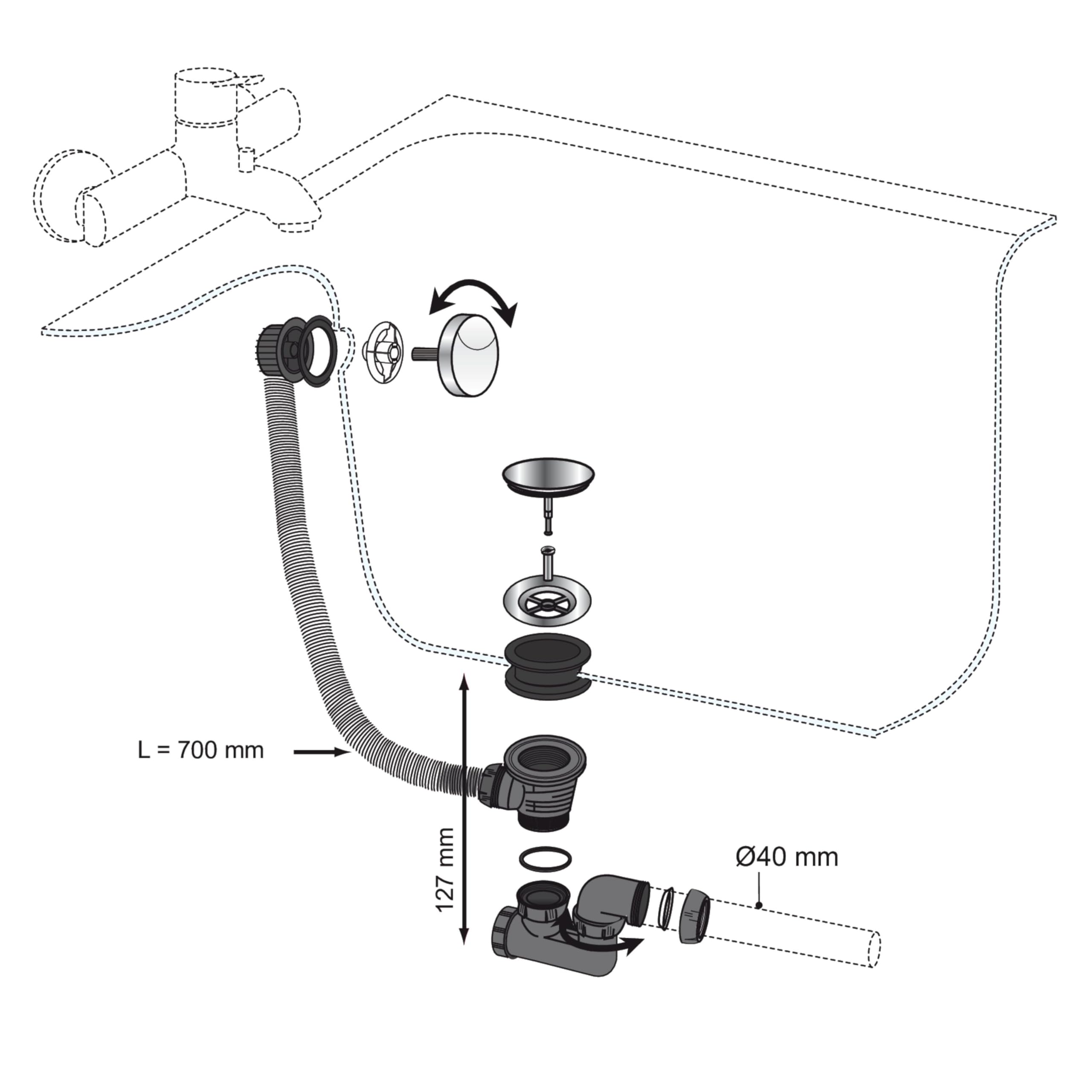 L = 700 mm

127 mm

Ø40 mm