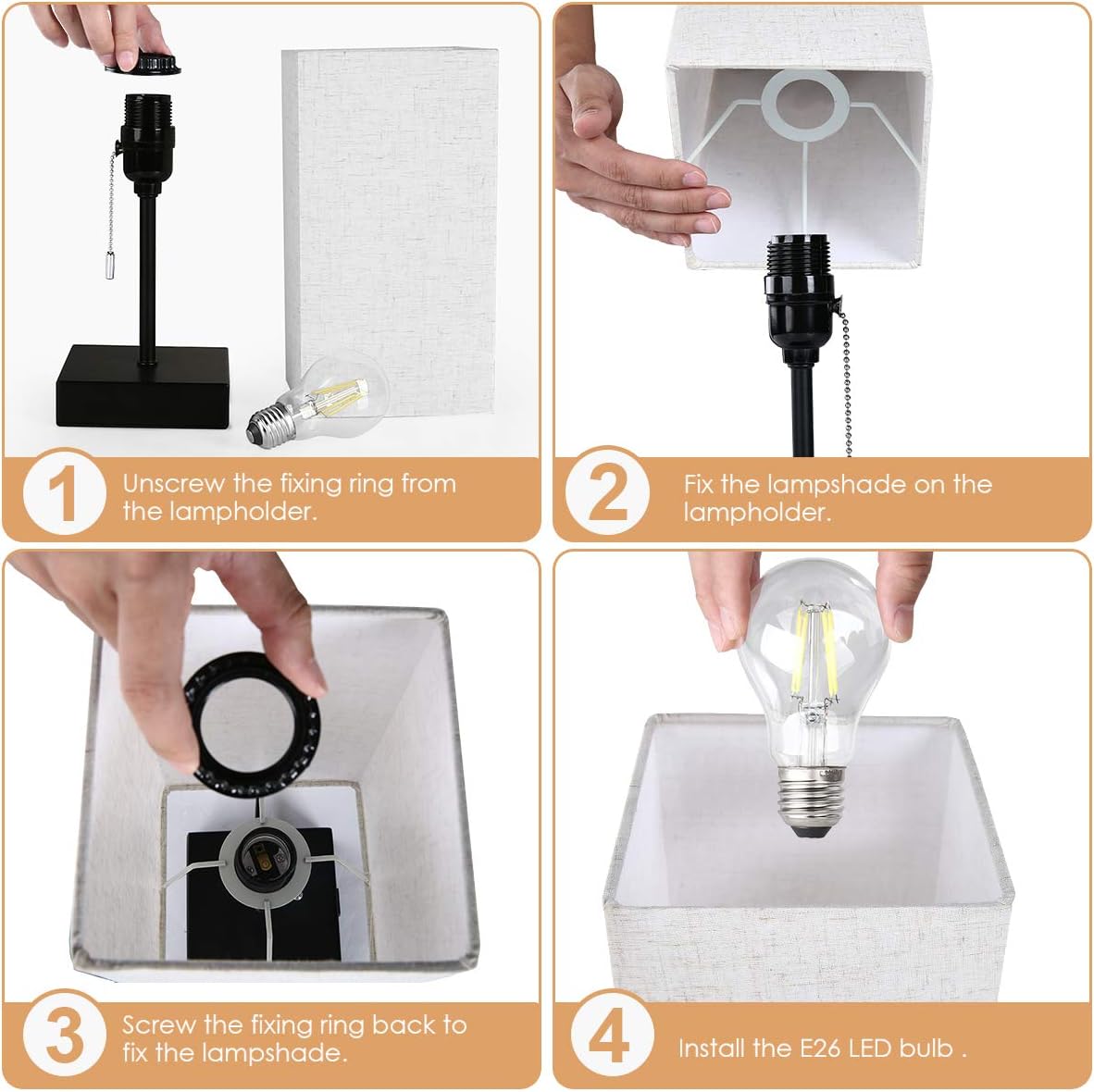 1 Unscrew the fixing ring from the lampholder.

2 Fix the lampshade on the lampholder.

3 Screw the fixing ring back to fix the lampshade.

4 Install the E26 LED bulb .