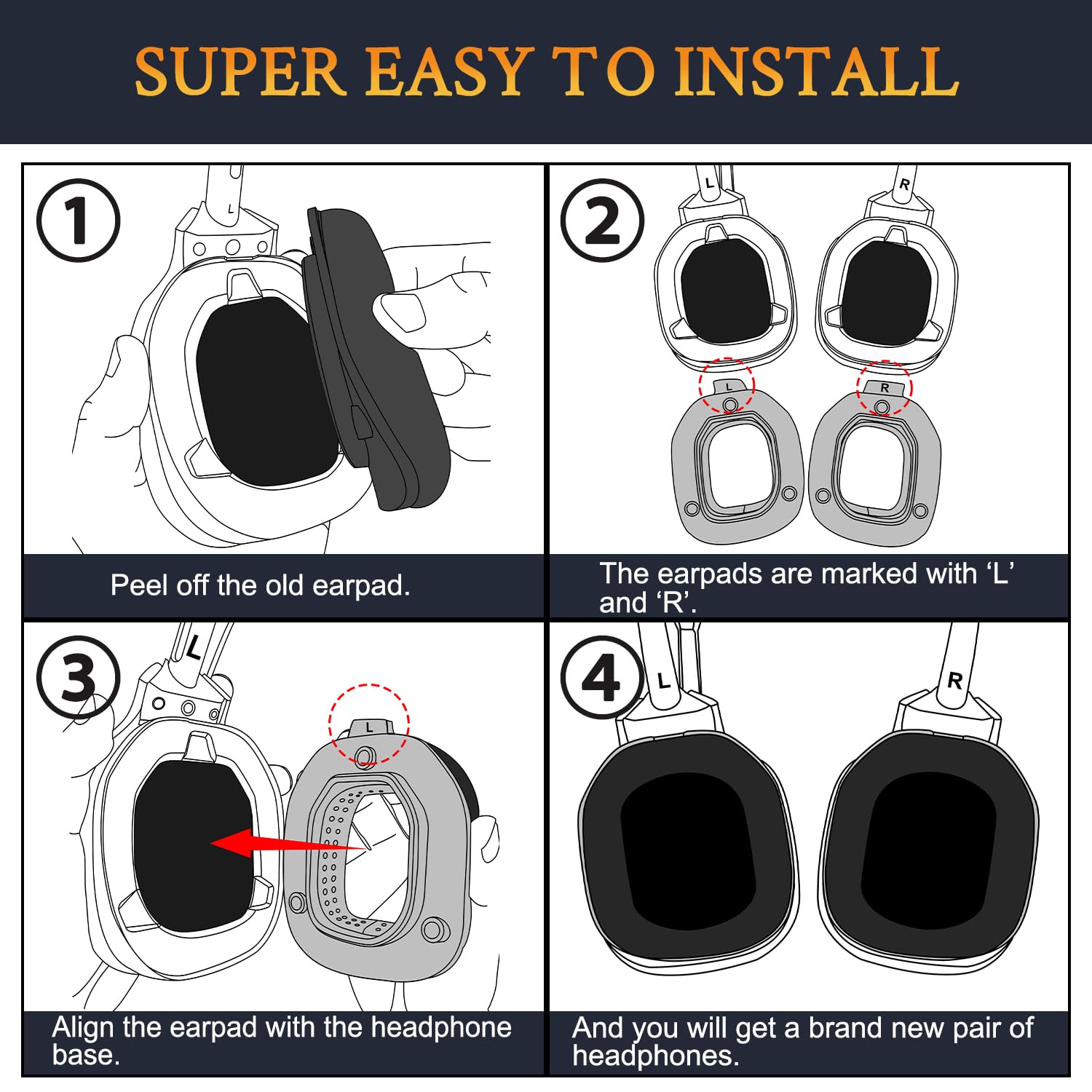 SUPER EASY TO INSTALL

①
L
Peel off the old earpad.

②
L R
L R
The earpads are marked with ‘L’ and ‘R’.

③
L
L
Align the earpad with the headphone base.

④
L R
And you will get a brand new pair of headphones.