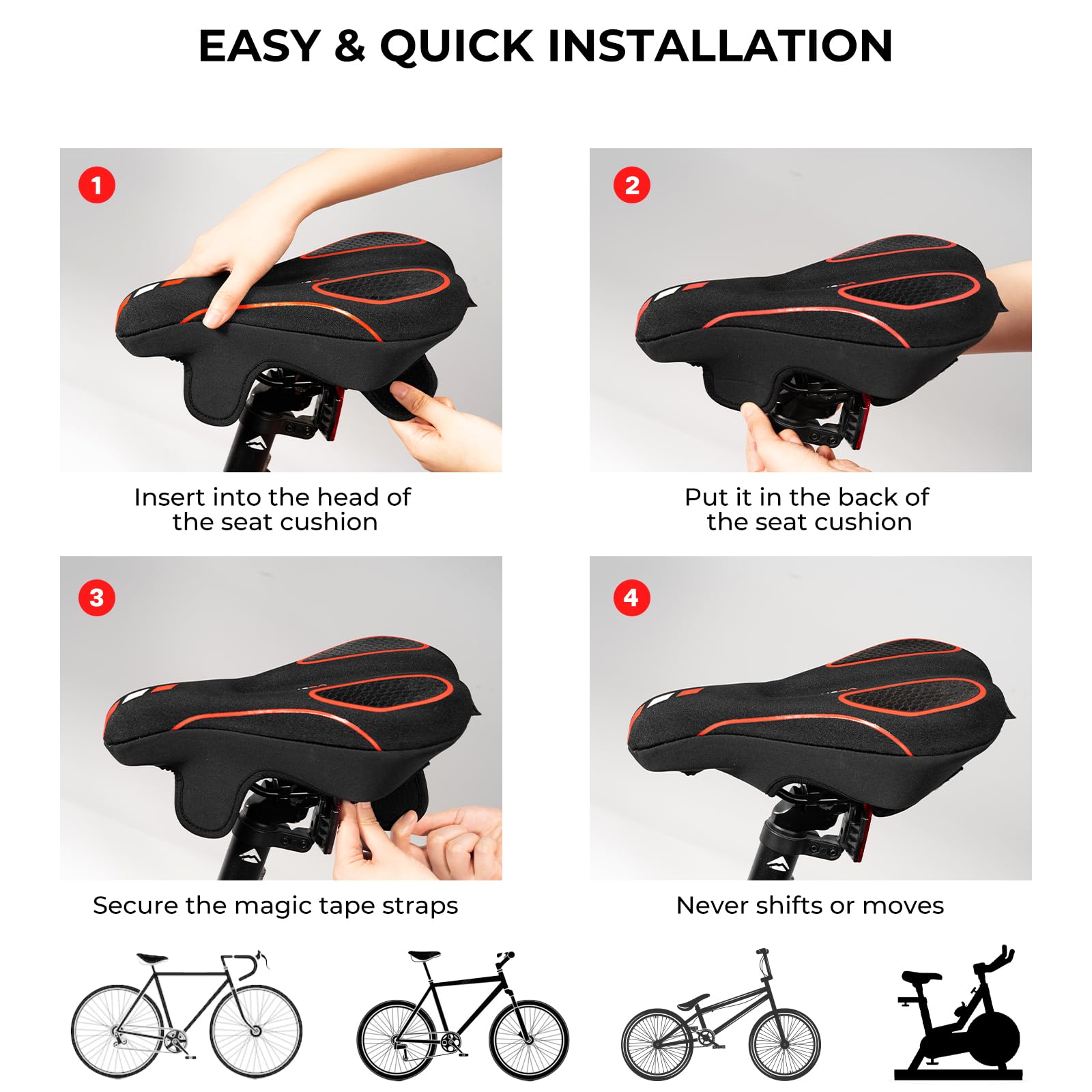 EASY & QUICK INSTALLATION

1

Insert into the head of the seat cushion

2

Put it in the back of the seat cushion

3

Secure the magic tape straps

4

Never shifts or moves