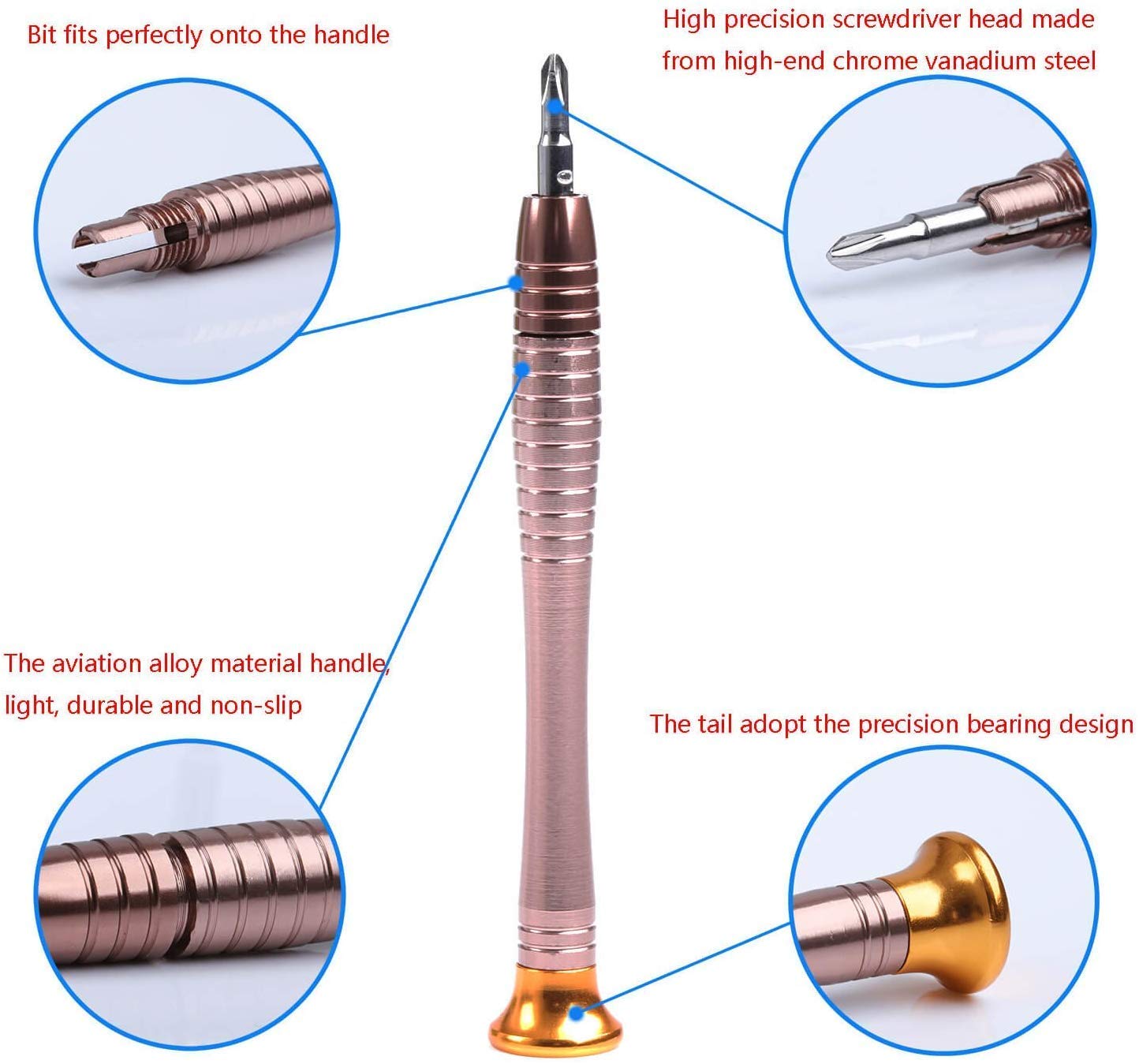 Bit fits perfectly onto the handle

High precision screwdriver head made from high-end chrome vanadium steel

The aviation alloy material handle, light, durable and non-slip

The tail adopt the precision bearing design