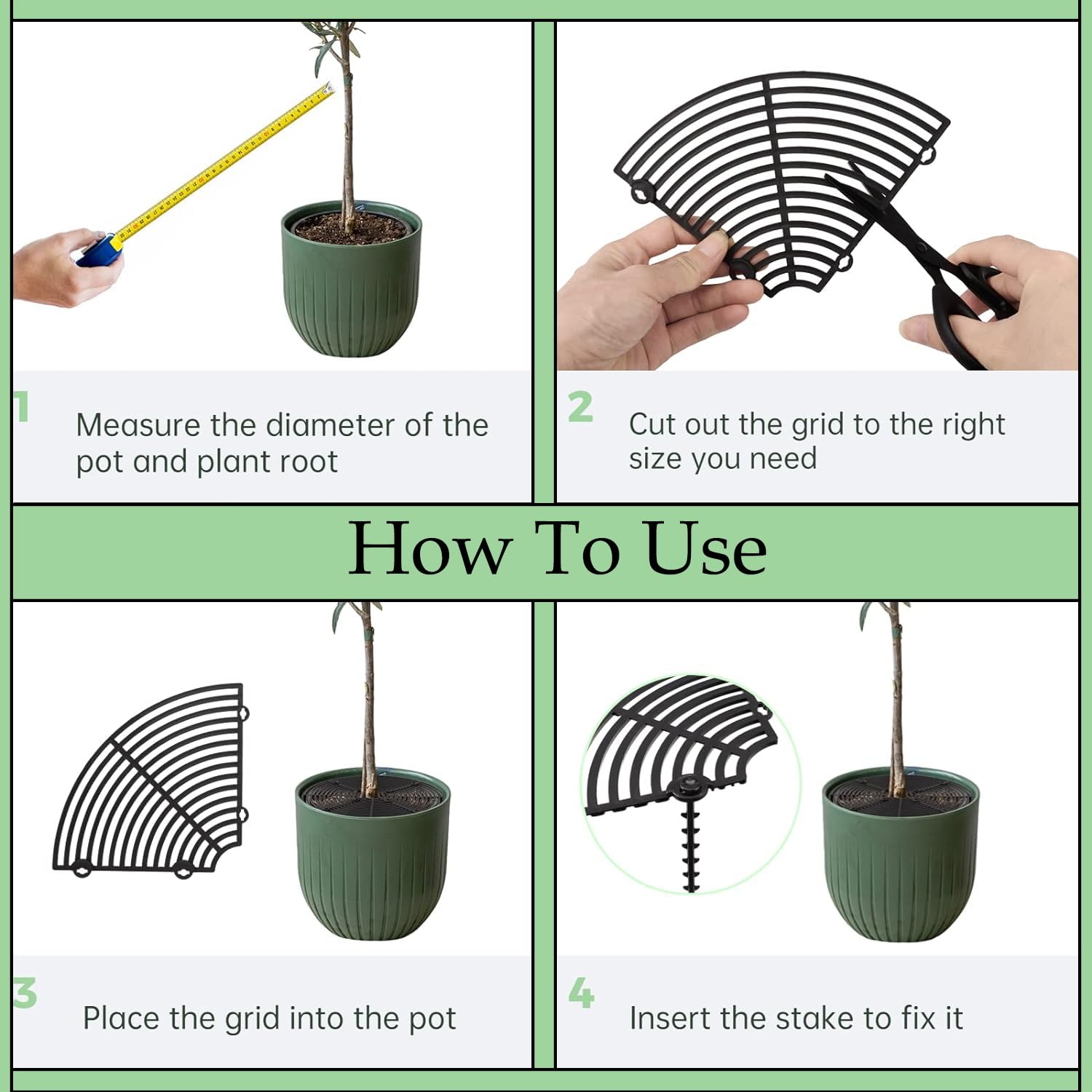 1 Measure the diameter of the pot and plant root

2 Cut out the grid to the right size you need

How To Use

3 Place the grid into the pot

4 Insert the stake to fix it