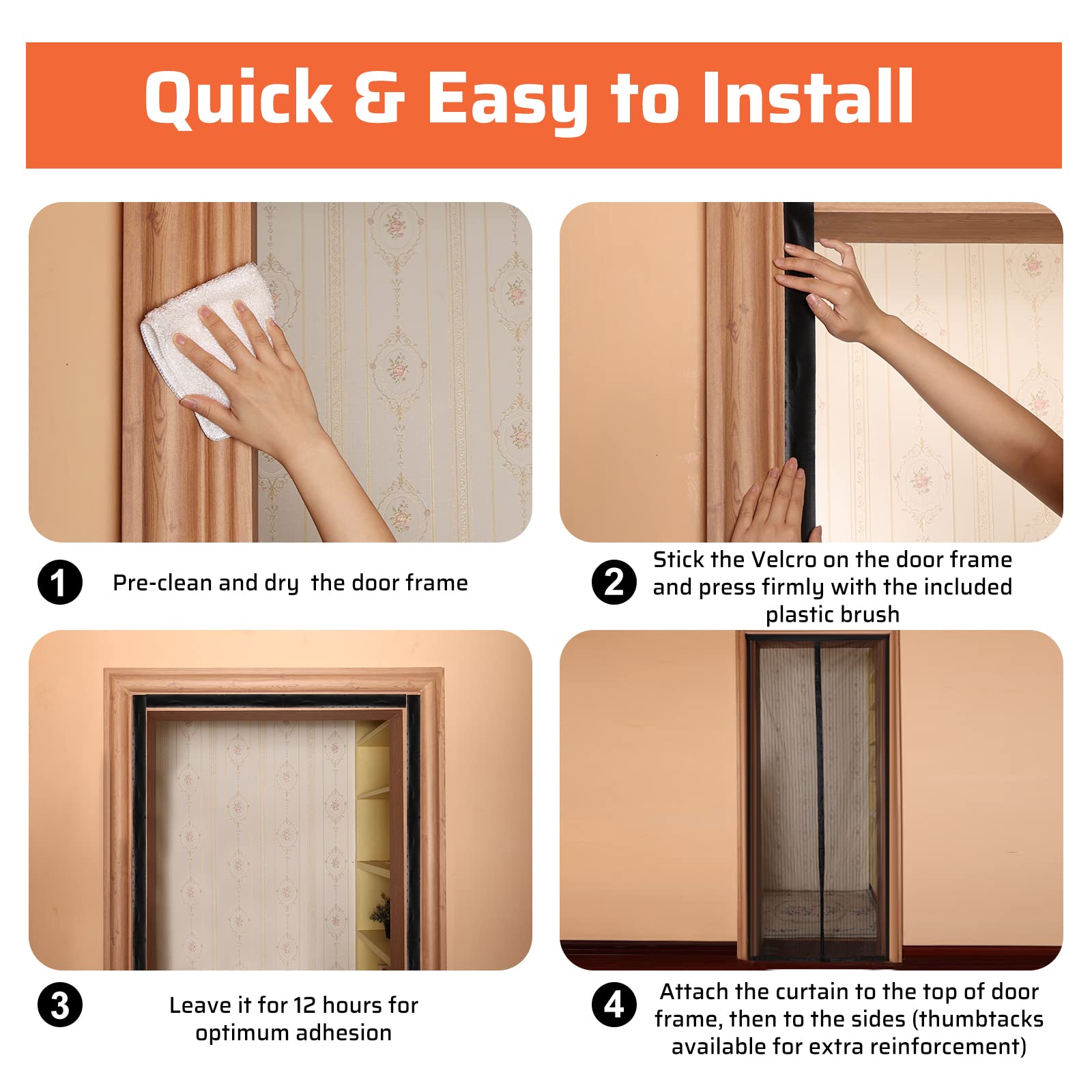 Quick & Easy to Install

1 Pre-clean and dry the door frame

2 Stick the Velcro on the door frame and press firmly with the included plastic brush

3 Leave it for 12 hours for optimum adhesion

4 Attach the curtain to the top of door frame, then to the sides (thumbtacks available for extra reinforcement)