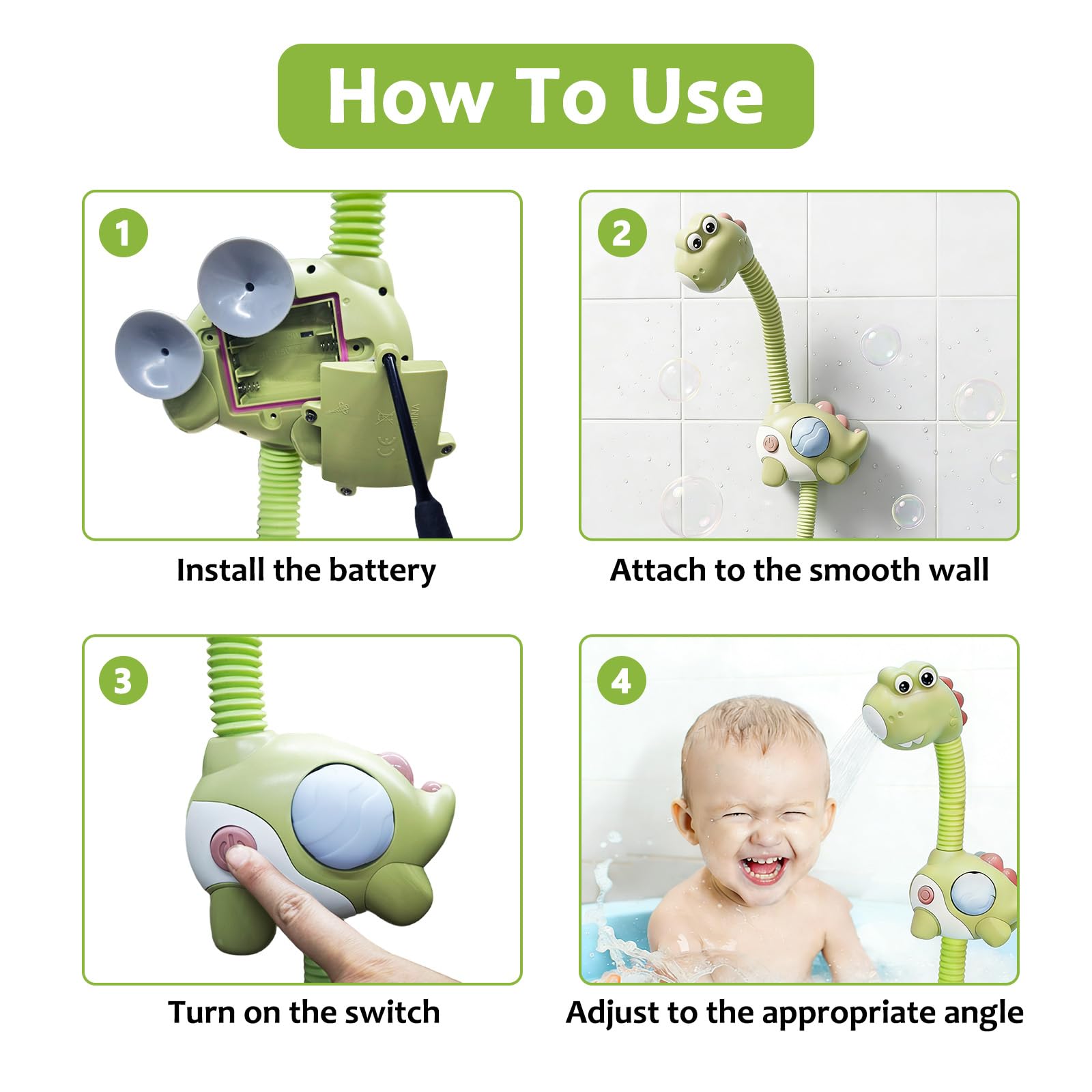 How To Use

1

Install the battery

2

Attach to the smooth wall

3

Turn on the switch

4

Adjust to the appropriate angle