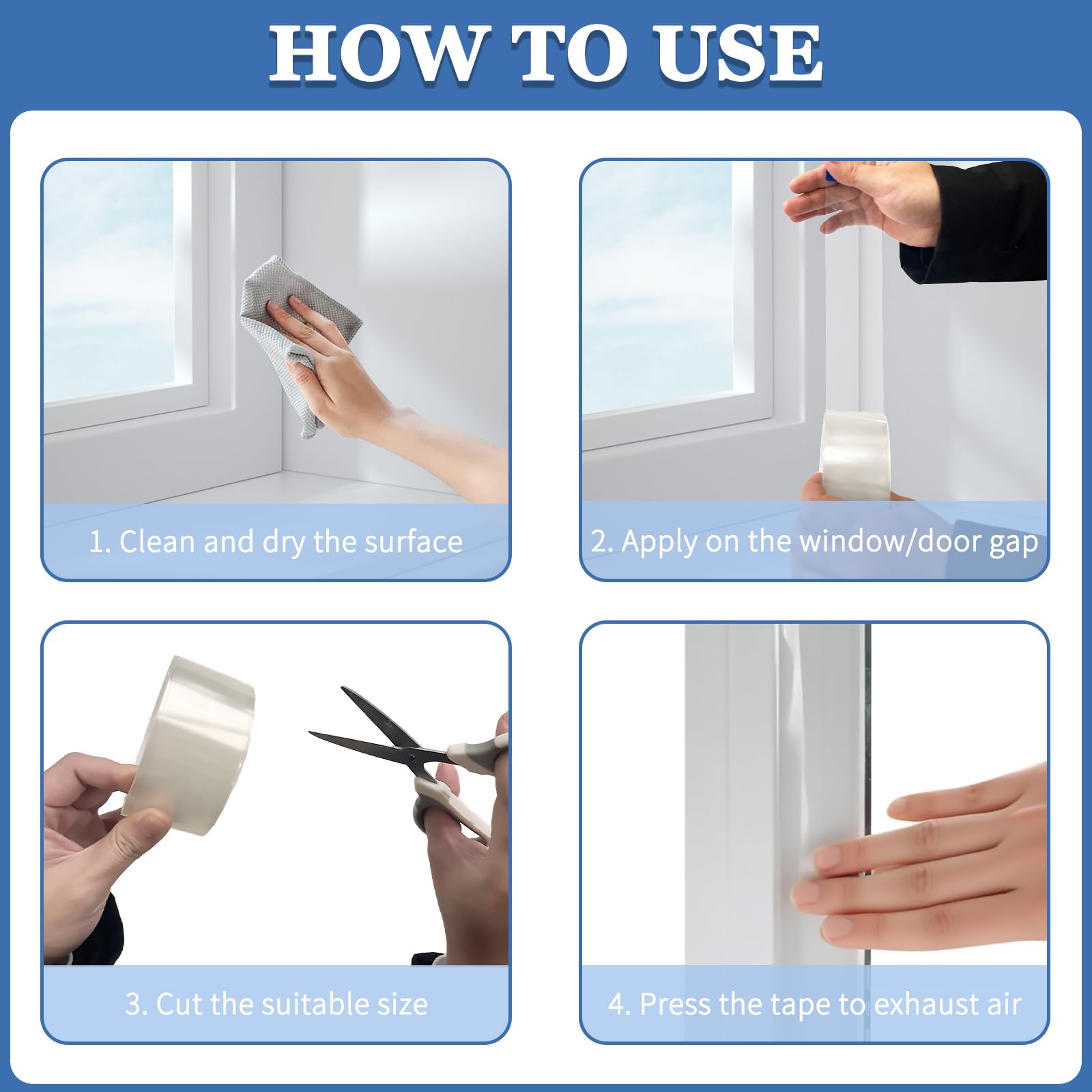 HOW TO USE

1. Clean and dry the surface

2. Apply on the window/door gap

3. Cut the suitable size

4. Press the tape to exhaust air