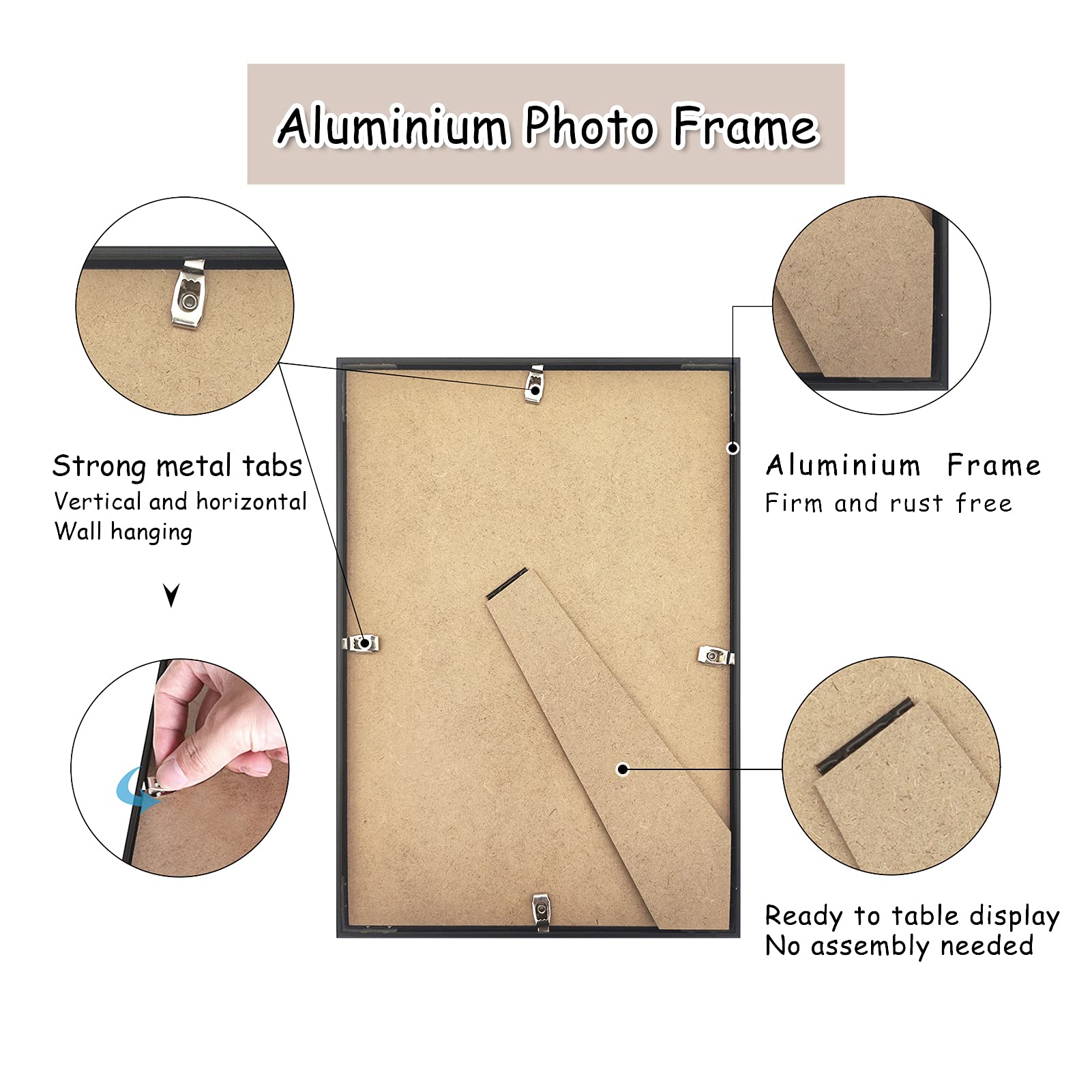 Aluminium Photo Frame

Strong metal tabs
Vertical and horizontal
Wall hanging

Aluminium Frame
Firm and rust free

Ready to table display
No assembly needed