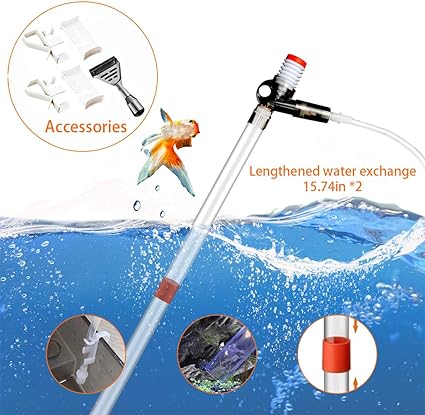 Accessories

Lengthened water exchange
15.74in *2