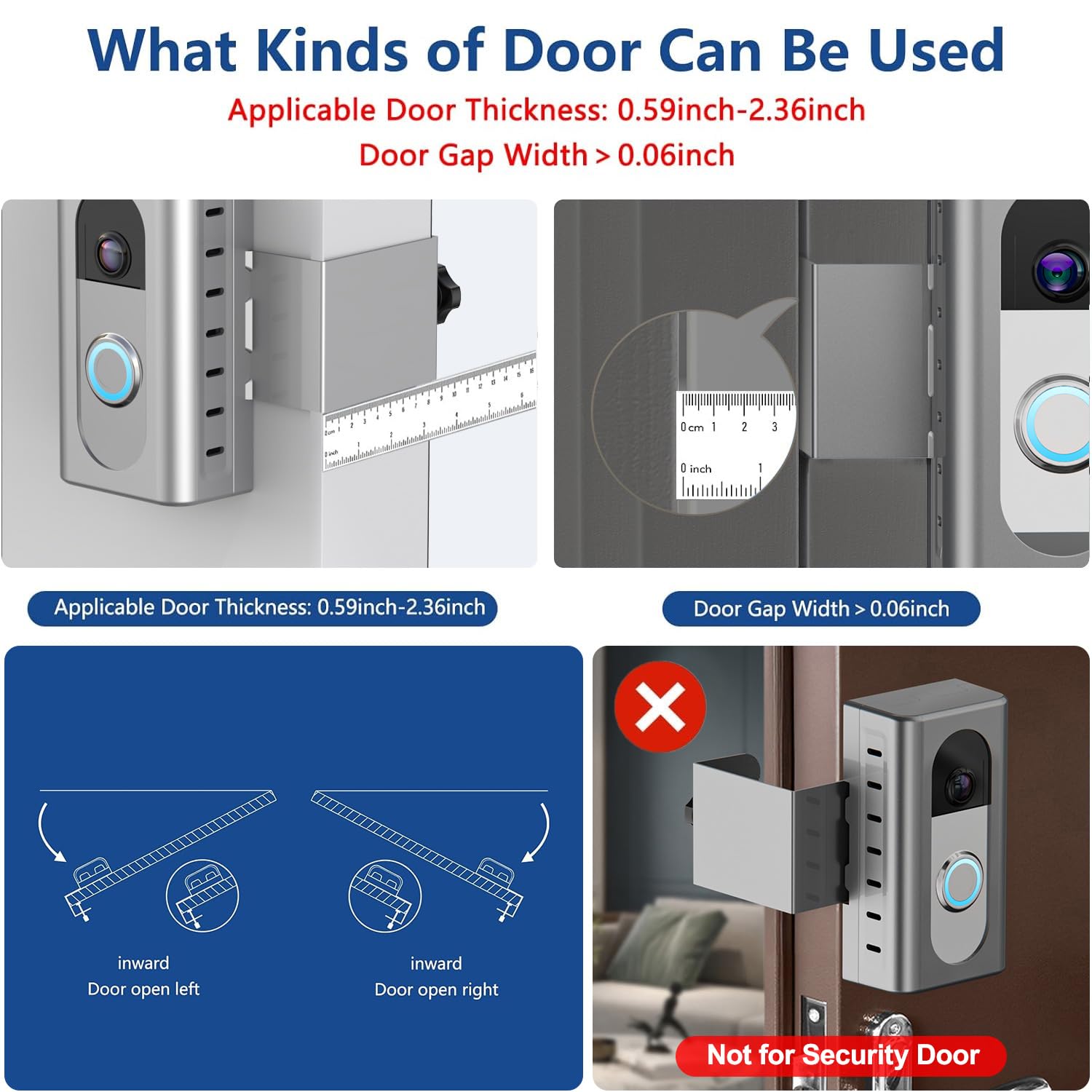 What Kinds of Door Can Be Used

Applicable Door Thickness: 0.59inch-2.36inch

Door Gap Width > 0.06inch

0 cm 1 2 3

0 inch 1

Applicable Door Thickness: 0.59inch-2.36inch

Door Gap Width > 0.06inch

inward
Door open left

inward
Door open right

Not for Security Door