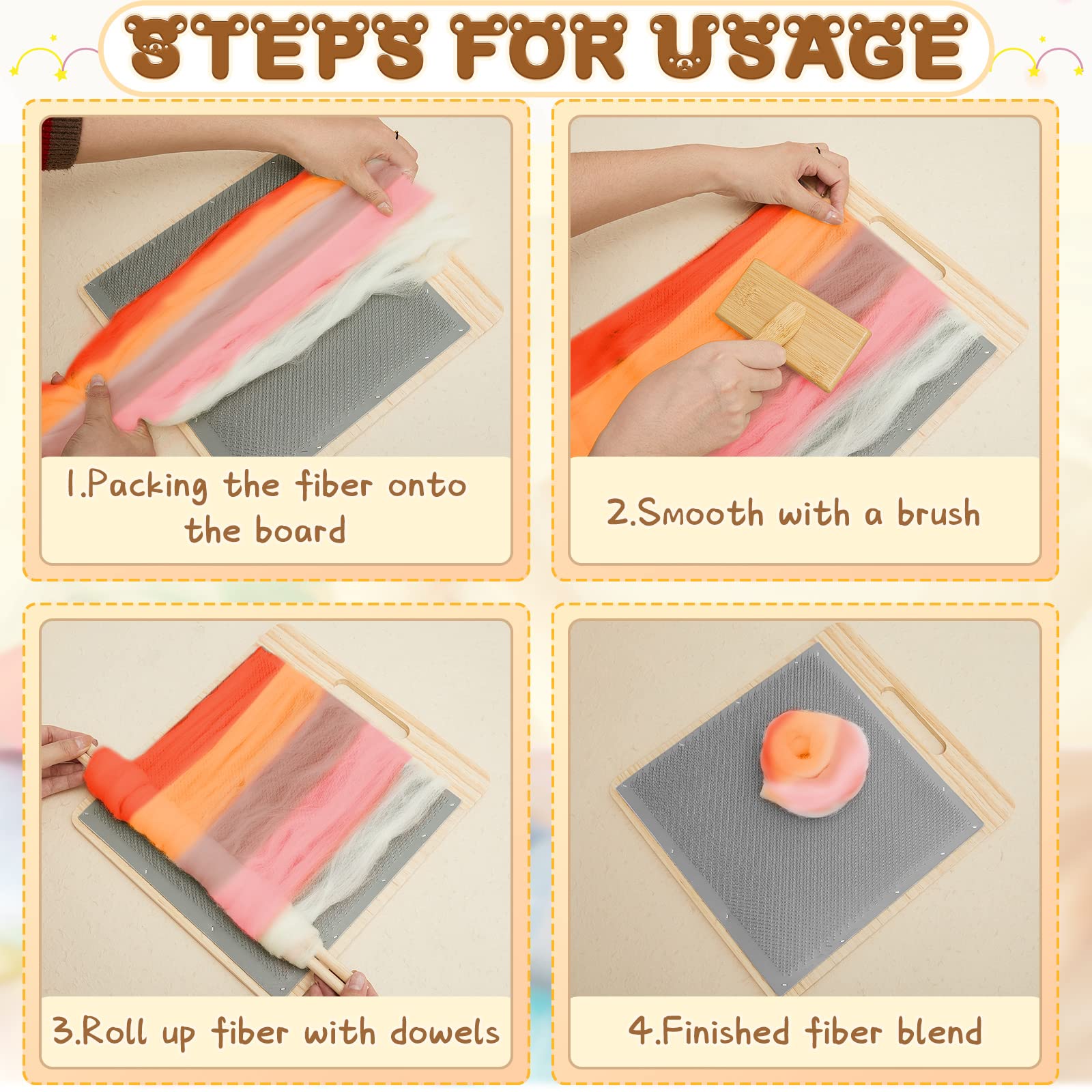 STEPS FOR USAGE

1.Packing the fiber onto the board

2.Smooth with a brush

3.Roll up fiber with dowels

4.Finished fiber blend