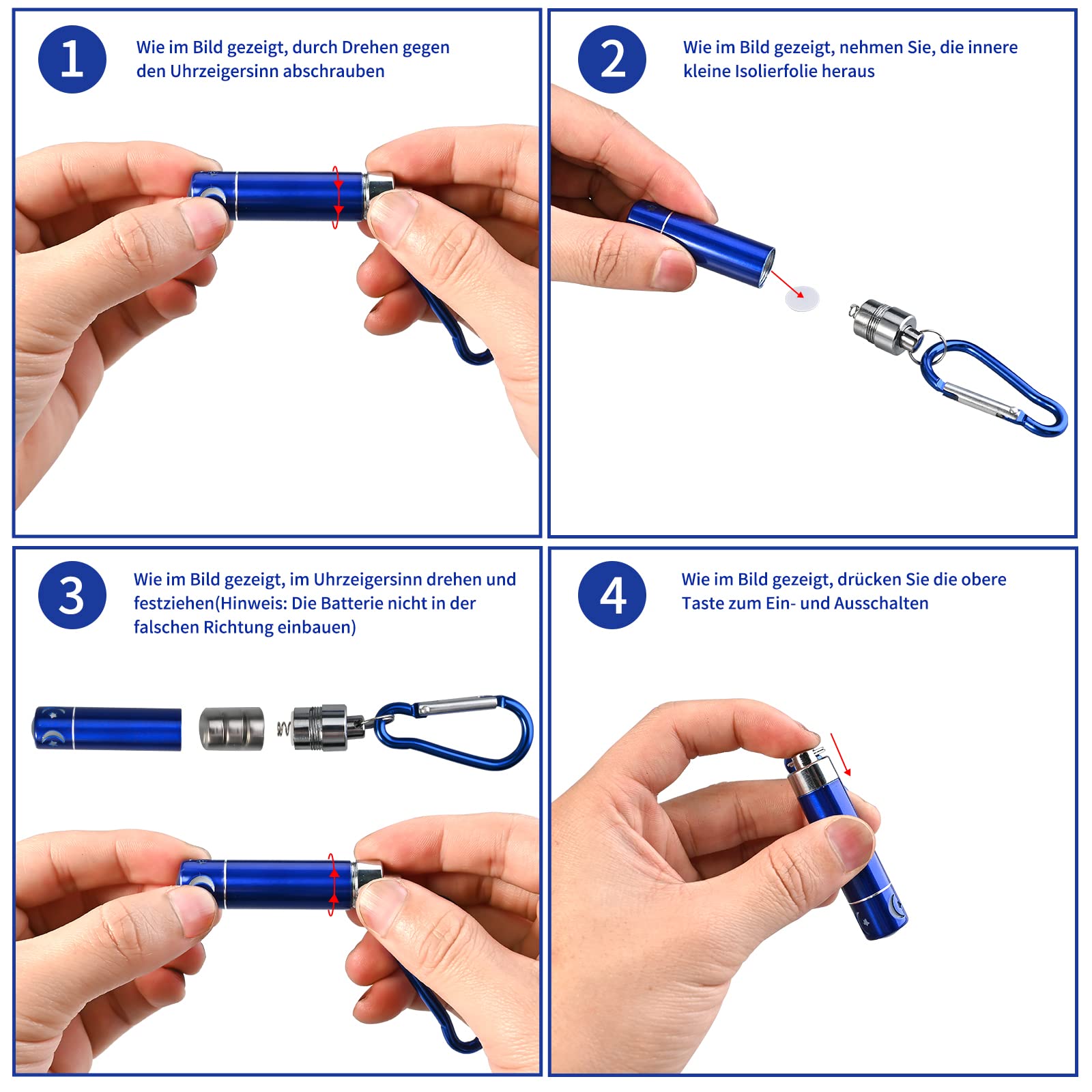 1

Wie im Bild gezeigt, durch Drehen gegen den Uhrzeigersinn abschrauben

2

Wie im Bild gezeigt, nehmen Sie, die innere kleine Isolierfolie heraus

3

Wie im Bild gezeigt, im Uhrzeigersinn drehen und festziehen(Hinweis: Die Batterie nicht in der falschen Richtung einbauen)

4

Wie im Bild gezeigt, drücken Sie die obere Taste zum Ein- und Ausschalten