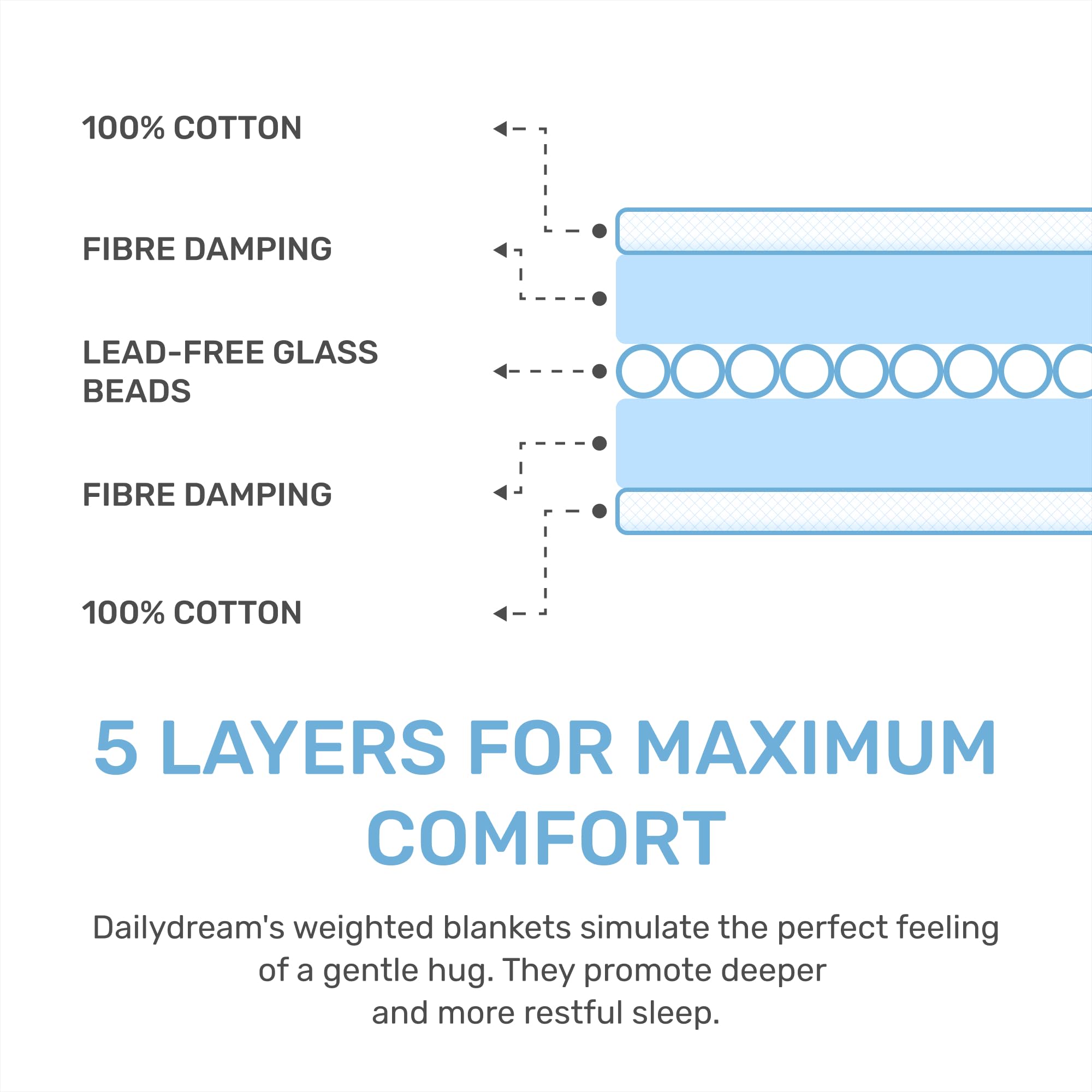 100% COTTON

FIBRE DAMPING

LEAD-FREE GLASS BEADS

FIBRE DAMPING

100% COTTON

5 LAYERS FOR MAXIMUM COMFORT

Dailydream's weighted blankets simulate the perfect feeling of a gentle hug. They promote deeper and more restful sleep.