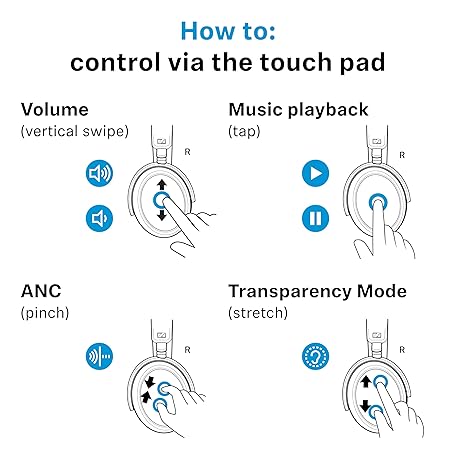 How to:
control via the touch pad

Volume
(vertical swipe)

R

Music playback
(tap)

R

ANC
(pinch)

R

Transparency Mode
(stretch)

R