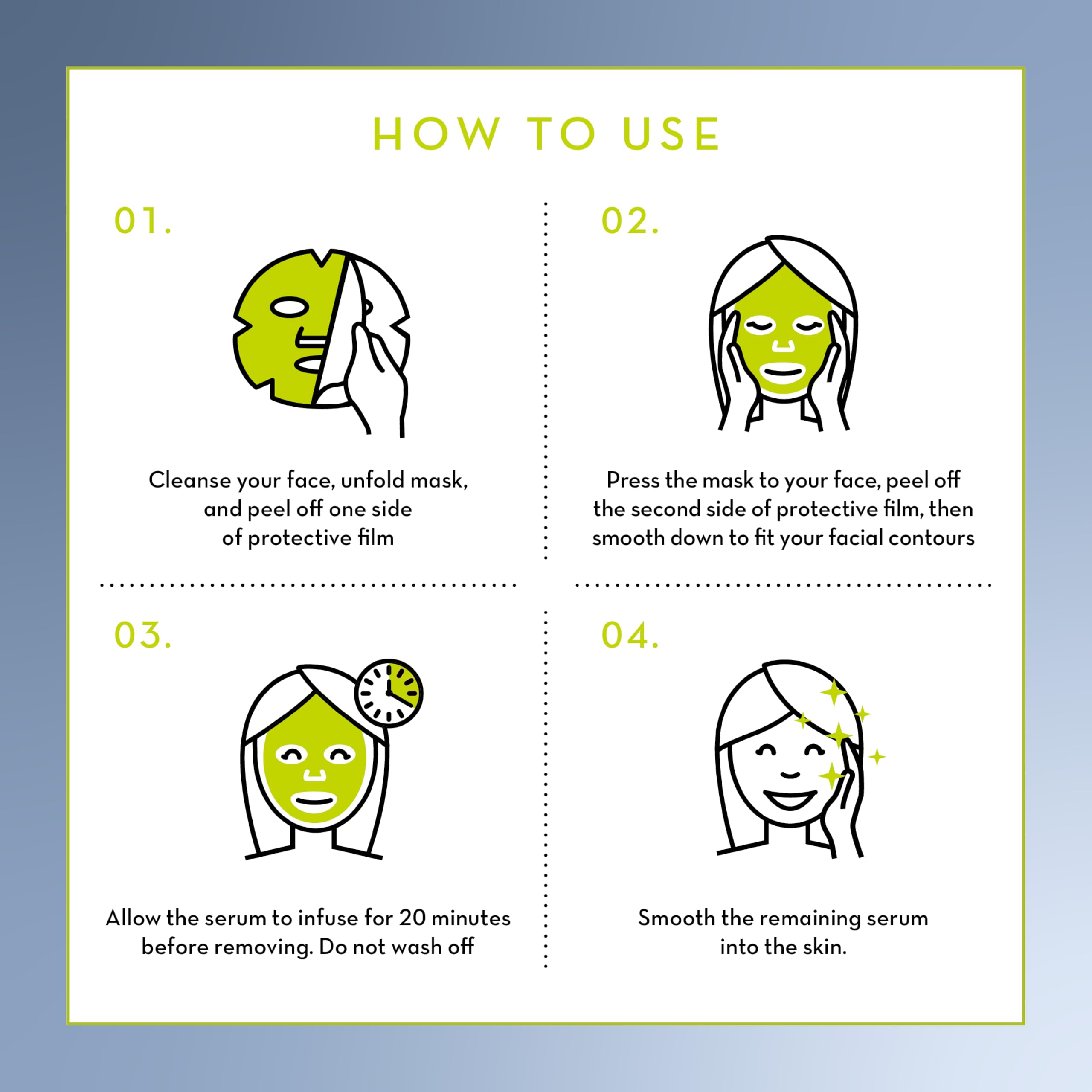 HOW TO USE

01.

Cleanse your face, unfold mask, and peel off one side of protective film

02.

Press the mask to your face, peel off the second side of protective film, then smooth down to fit your facial contours

03.

Allow the serum to infuse for 20 minutes before removing. Do not wash off

04.

Smooth the remaining serum into the skin.