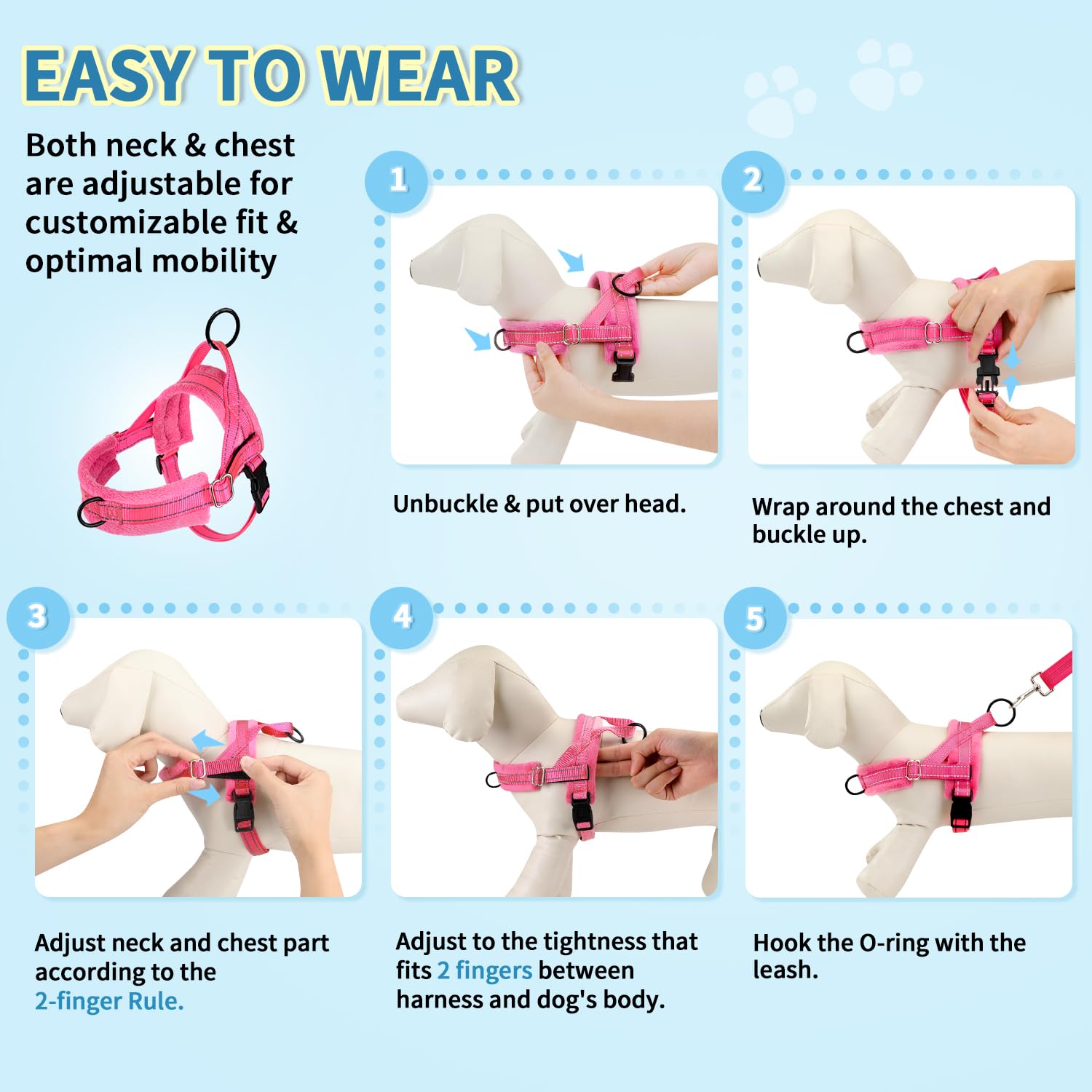 EASY TO WEAR

Both neck & chest are adjustable for customizable fit & optimal mobility

1

Unbuckle & put over head.

2

Wrap around the chest and buckle up.

3

Adjust neck and chest part according to the 2-finger Rule.

4

Adjust to the tightness that fits 2 fingers between harness and dog's body.

5

Hook the O-ring with the leash.