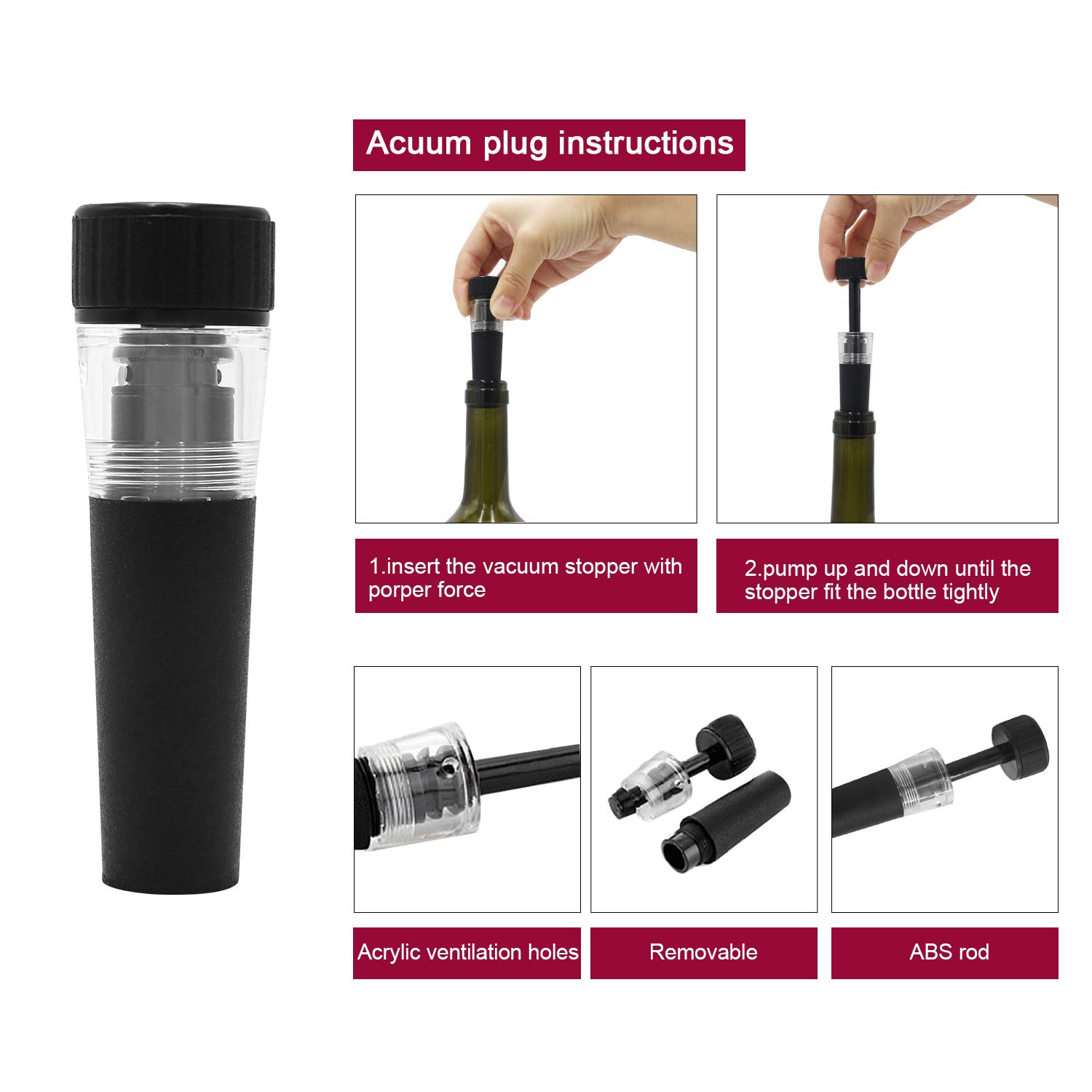 Acuum plug instructions

1.insert the vacuum stopper with porper force

2.pump up and down until the stopper fit the bottle tightly

Acrylic ventilation holes

Removable

ABS rod