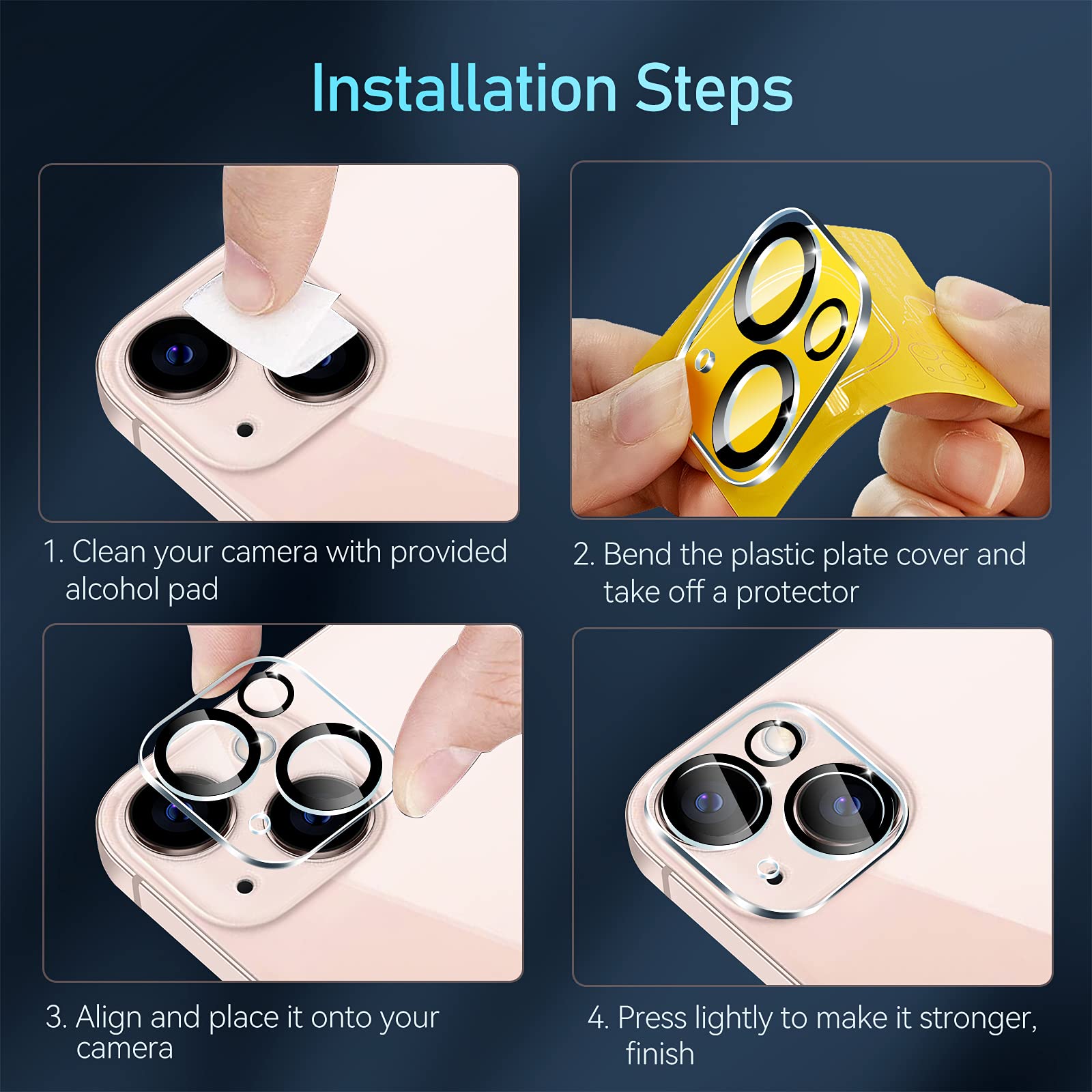 Installation Steps

1. Clean your camera with provided alcohol pad

2. Bend the plastic plate cover and take off a protector

3. Align and place it onto your camera

4. Press lightly to make it stronger, finish