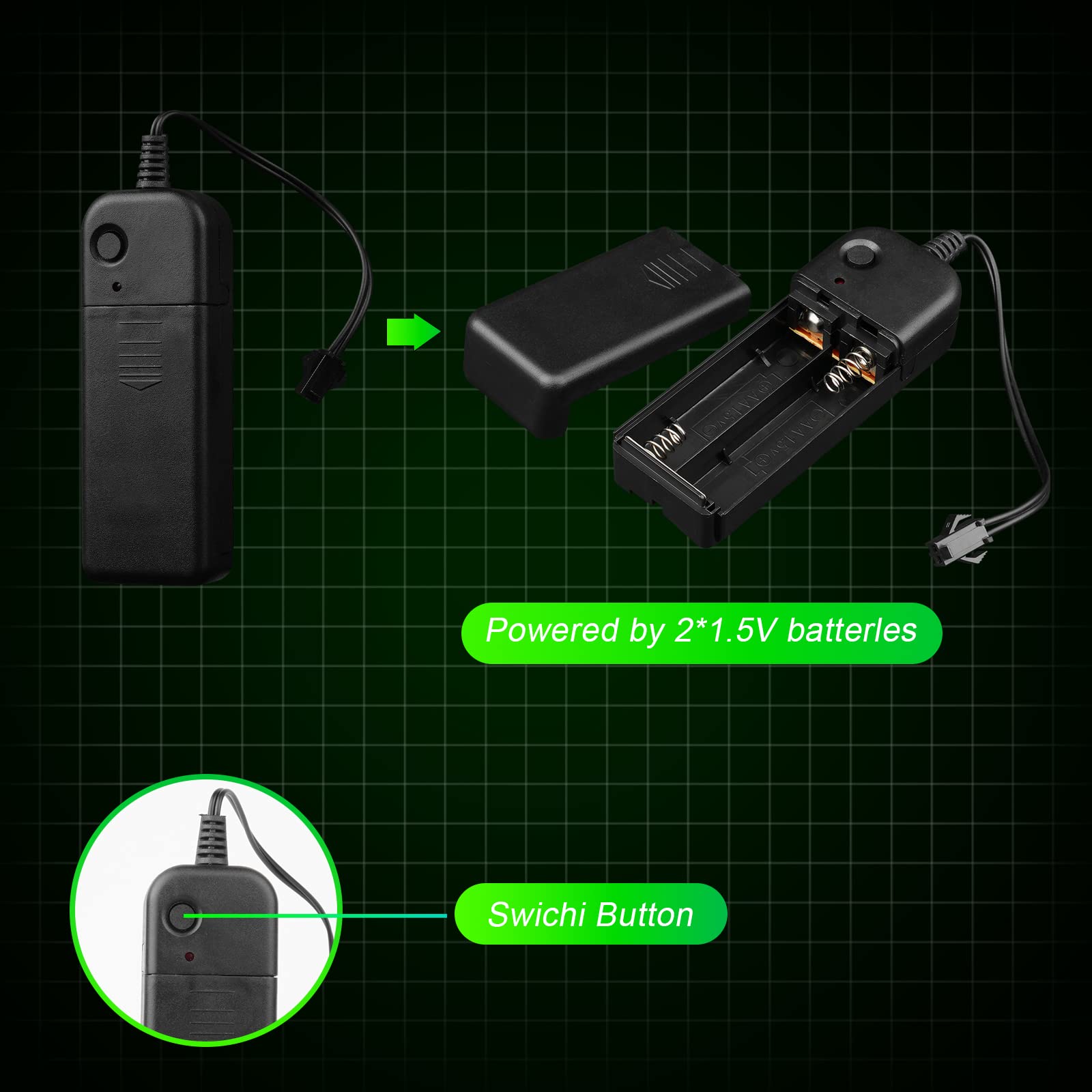 Powered by 2*1.5V batterles

Swichi Button