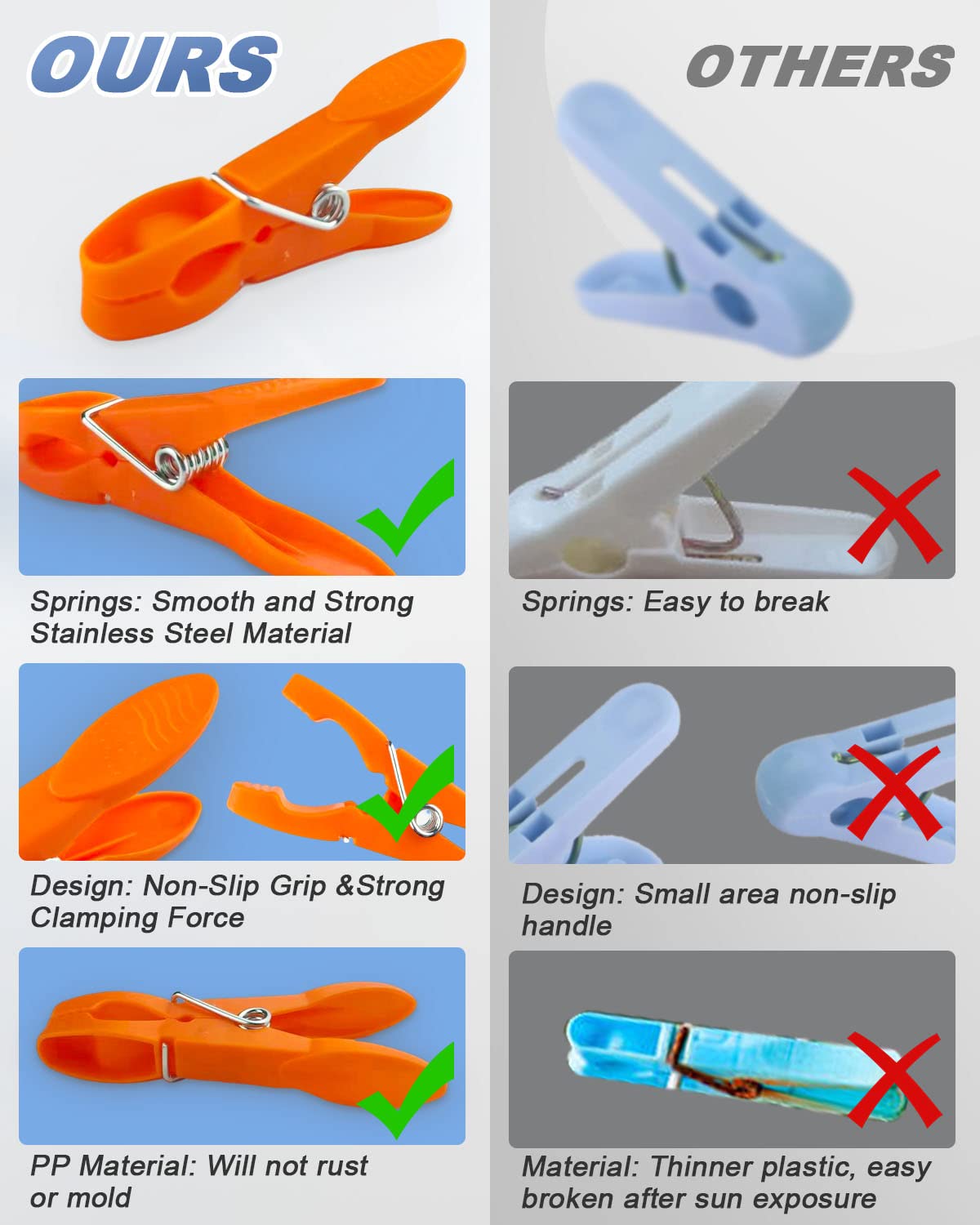 OURS

Springs: Smooth and Strong Stainless Steel Material

Design: Non-Slip Grip &Strong Clamping Force

PP Material: Will not rust or mold

OTHERS

Springs: Easy to break

Design: Small area non-slip handle

Material: Thinner plastic, easy broken after sun exposure