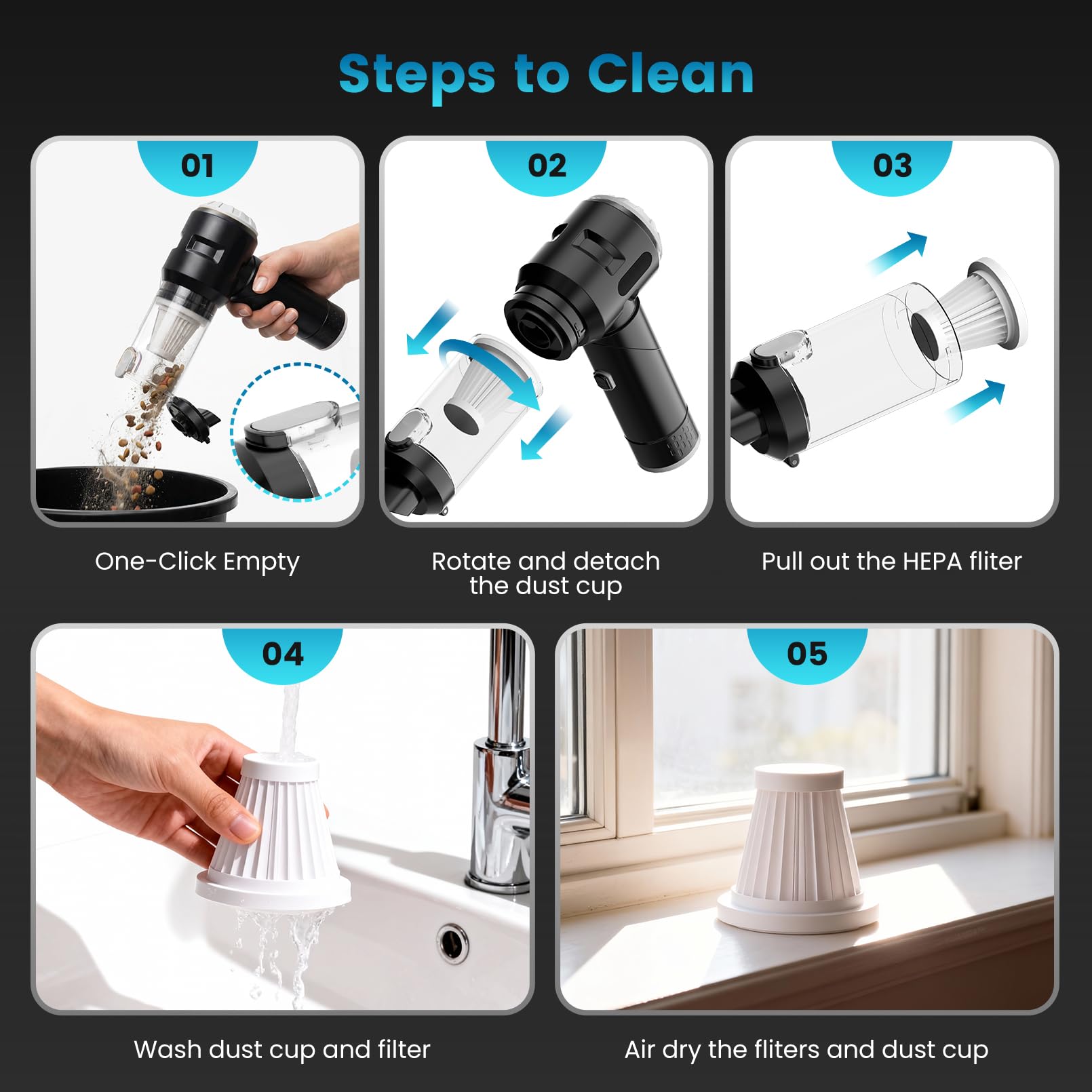 Steps to Clean

01

One-Click Empty

02

Rotate and detach the dust cup

03

Pull out the HEPA fliter

04

Wash dust cup and filter

05

Air dry the fliters and dust cup