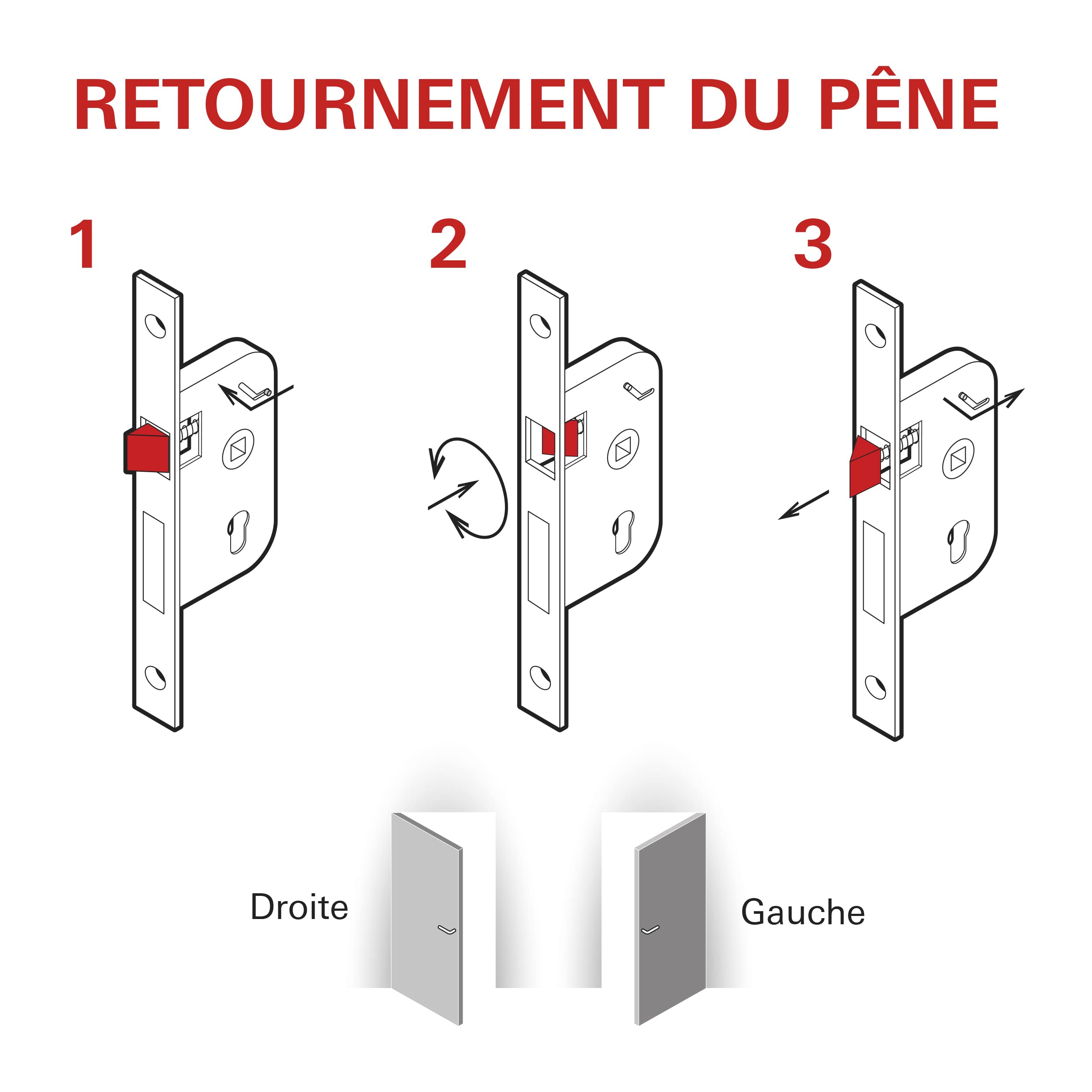 RETOURNEMENT DU PÊNE

1

2

3

Droite

Gauche