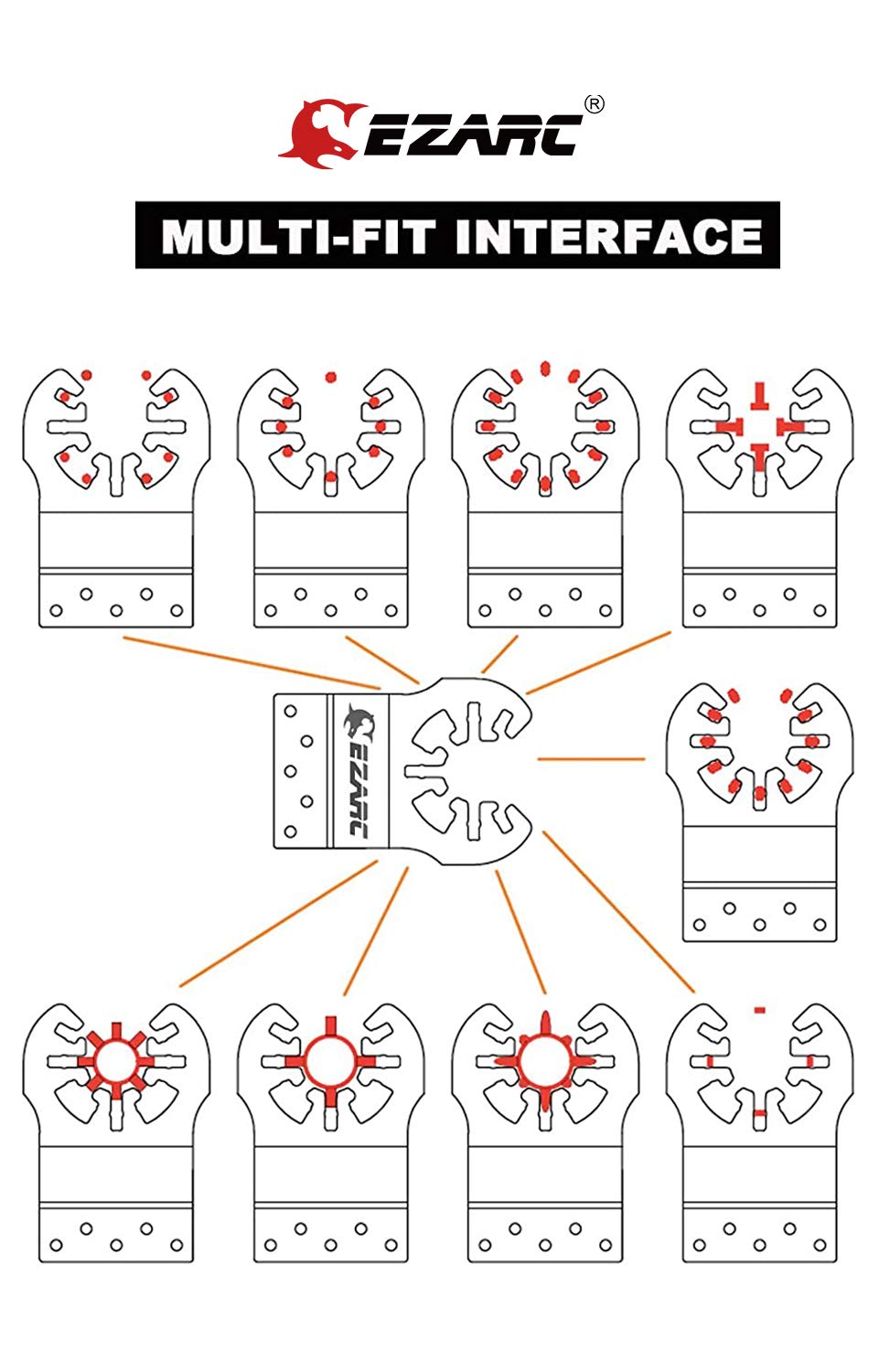 EZARC®

MULTI-FIT INTERFACE

EZARC