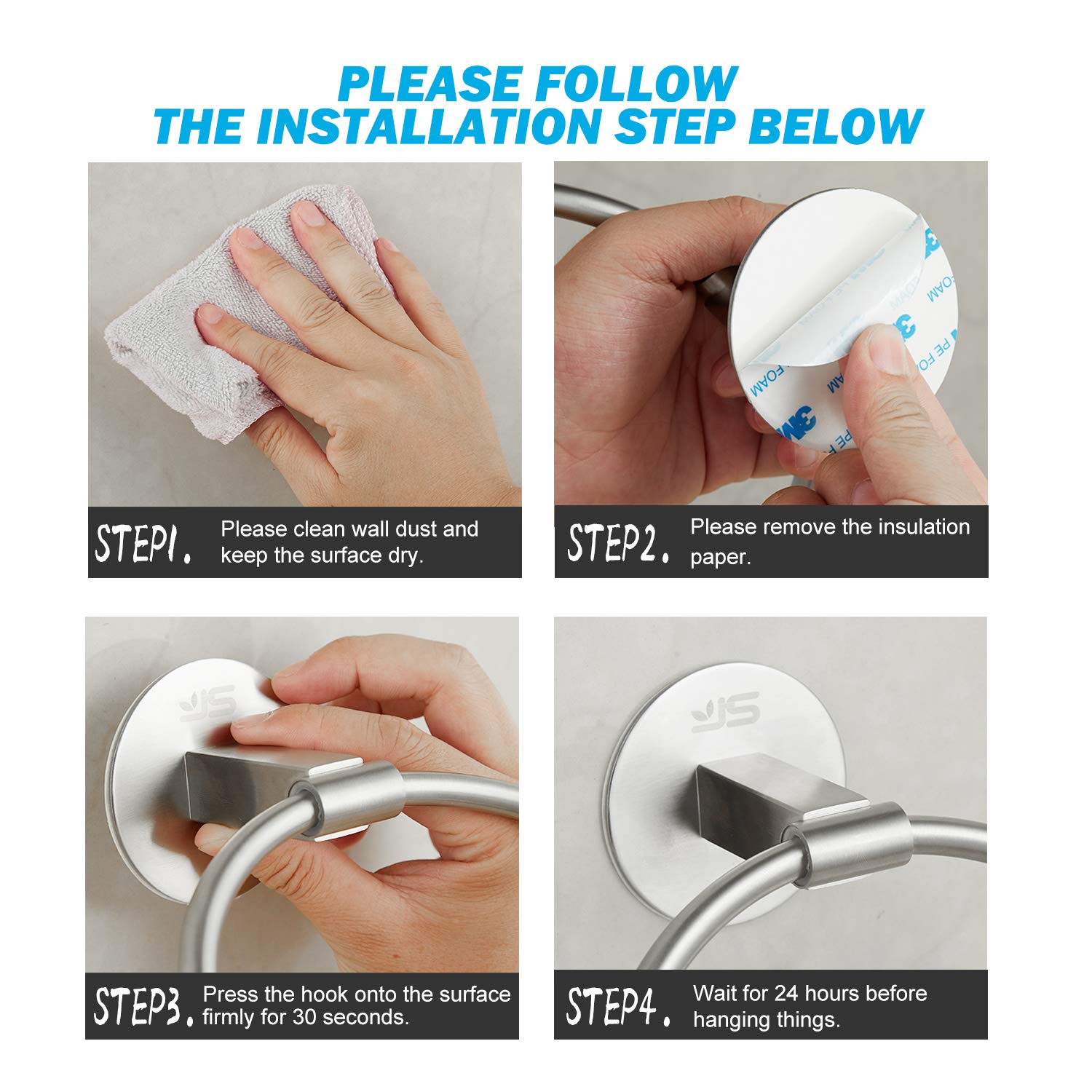 PLEASE FOLLOW
THE INSTALLATION STEP BELOW

3M PE FOAM

STEP1. Please clean wall dust and keep the surface dry.

STEP2. Please remove the insulation paper.

JS

STEP3. Press the hook onto the surface firmly for 30 seconds.

JS

STEP4. Wait for 24 hours before hanging things.