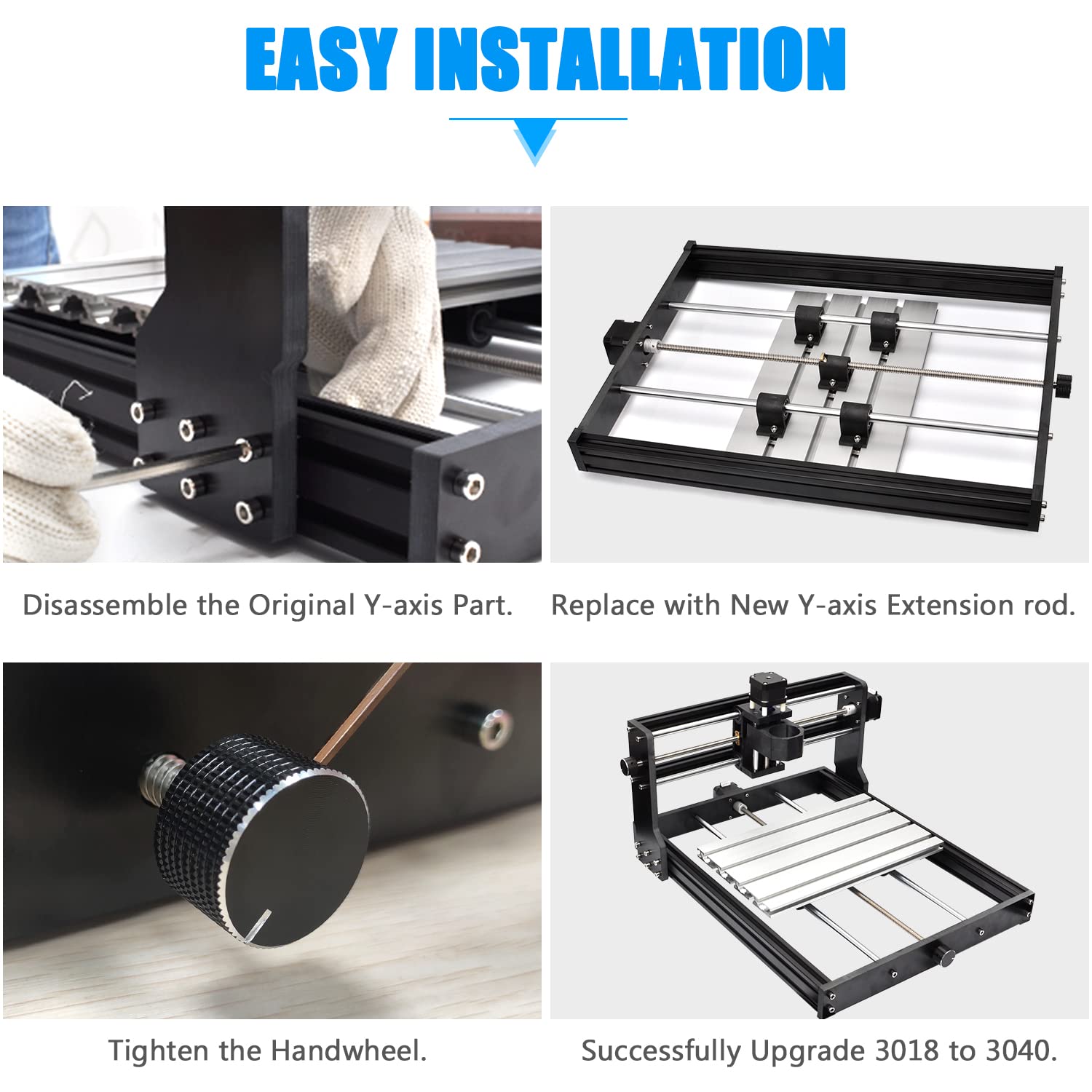 EASY INSTALLATION

Disassemble the Original Y-axis Part.

Replace with New Y-axis Extension rod.

Tighten the Handwheel.

Successfully Upgrade 3018 to 3040.