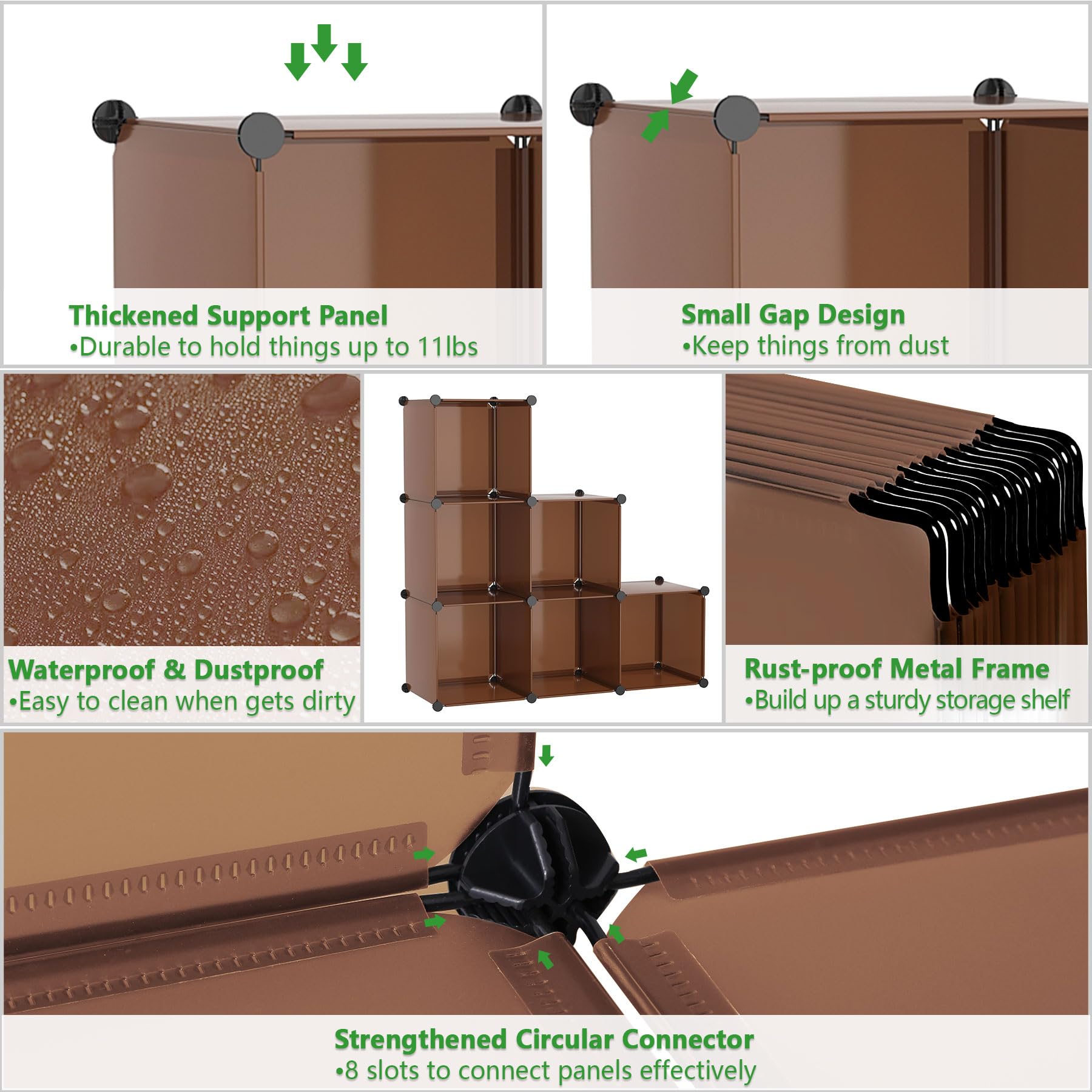 Thickened Support Panel
•Durable to hold things up to 11lbs

Small Gap Design
•Keep things from dust

Waterproof & Dustproof
•Easy to clean when gets dirty

Rust-proof Metal Frame
•Build up a sturdy storage shelf

Strengthened Circular Connector
•8 slots to connect panels effectively