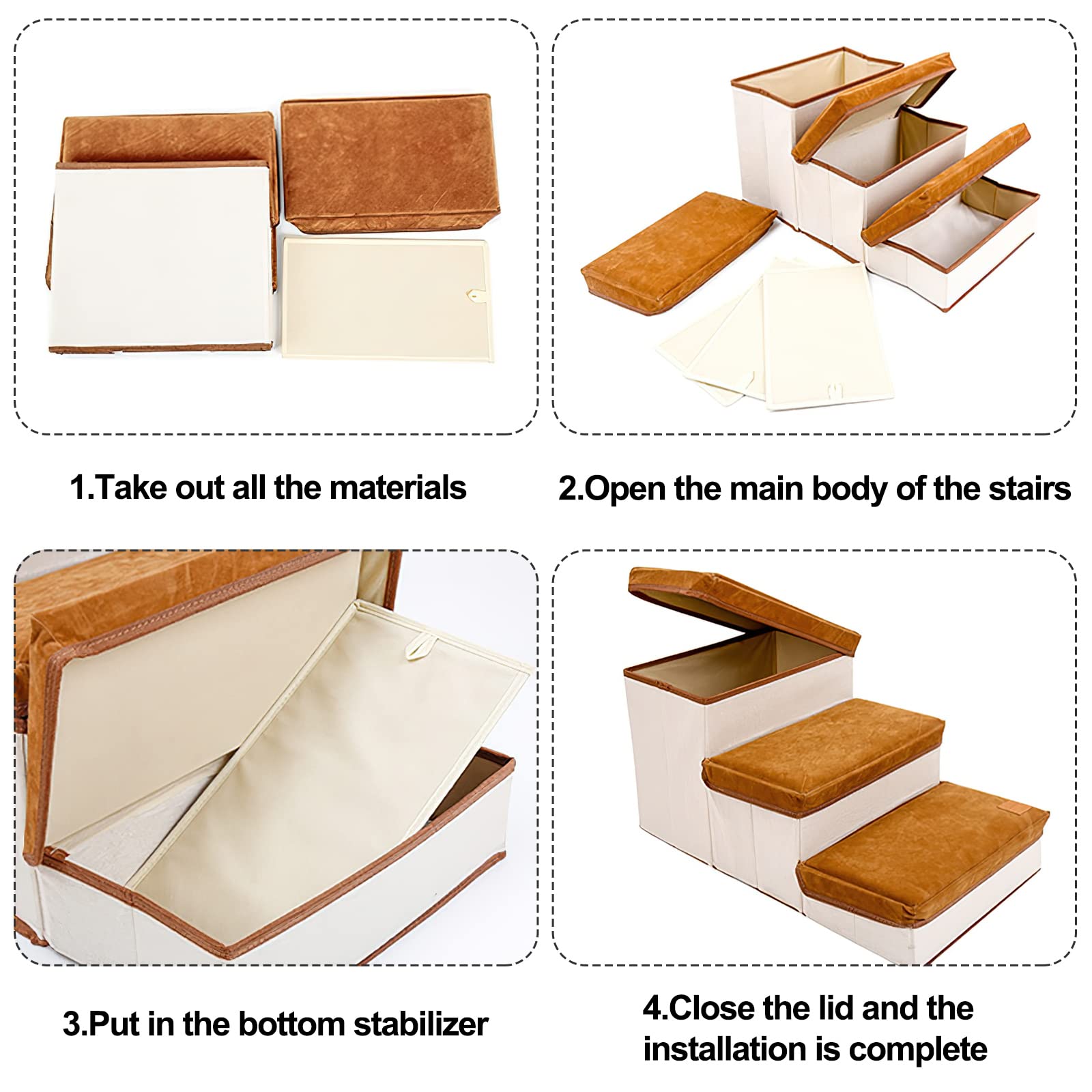 1.Take out all the materials

2.Open the main body of the stairs

3.Put in the bottom stabilizer

4.Close the lid and the installation is complete