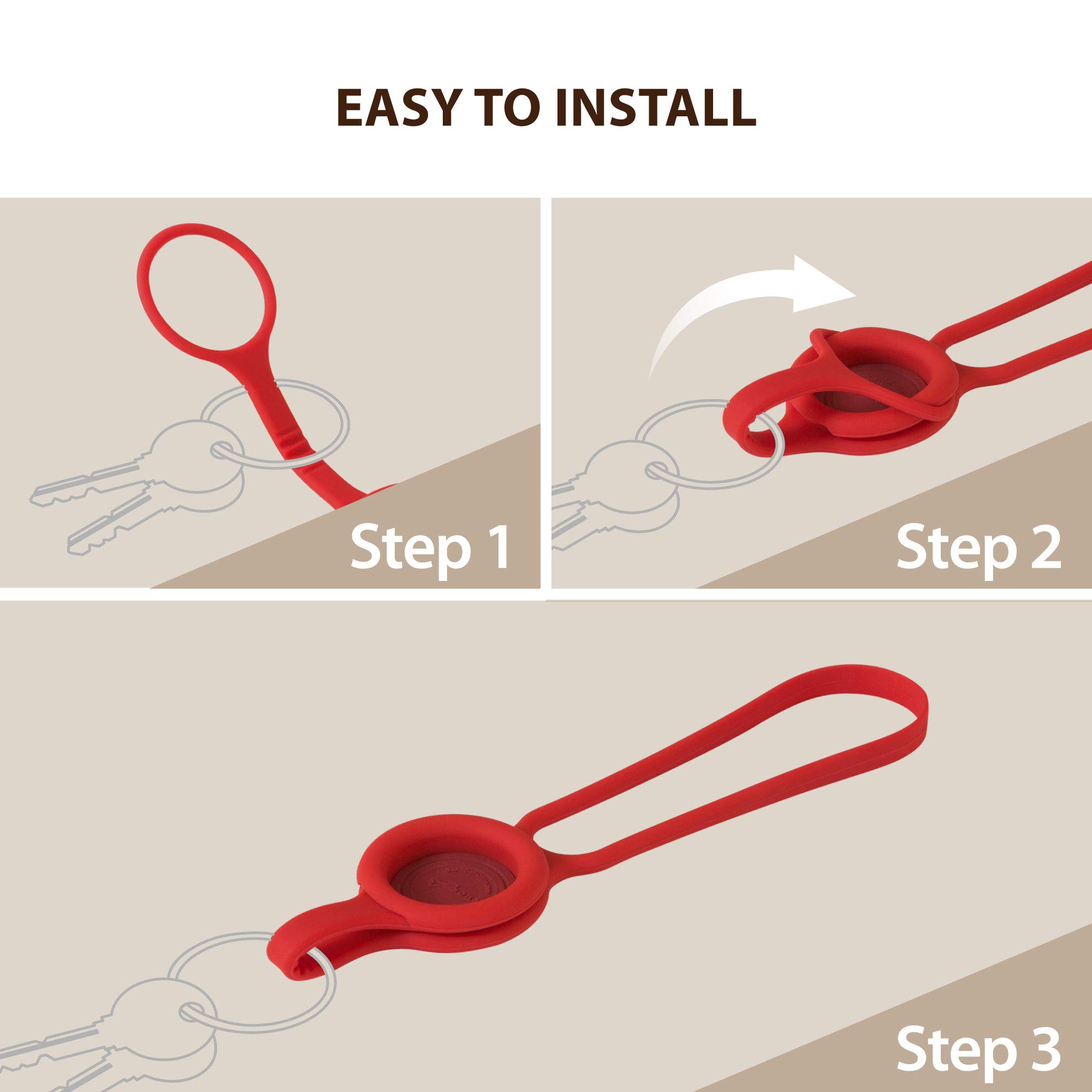 EASY TO INSTALL

Step 1

Step 2

Step 3