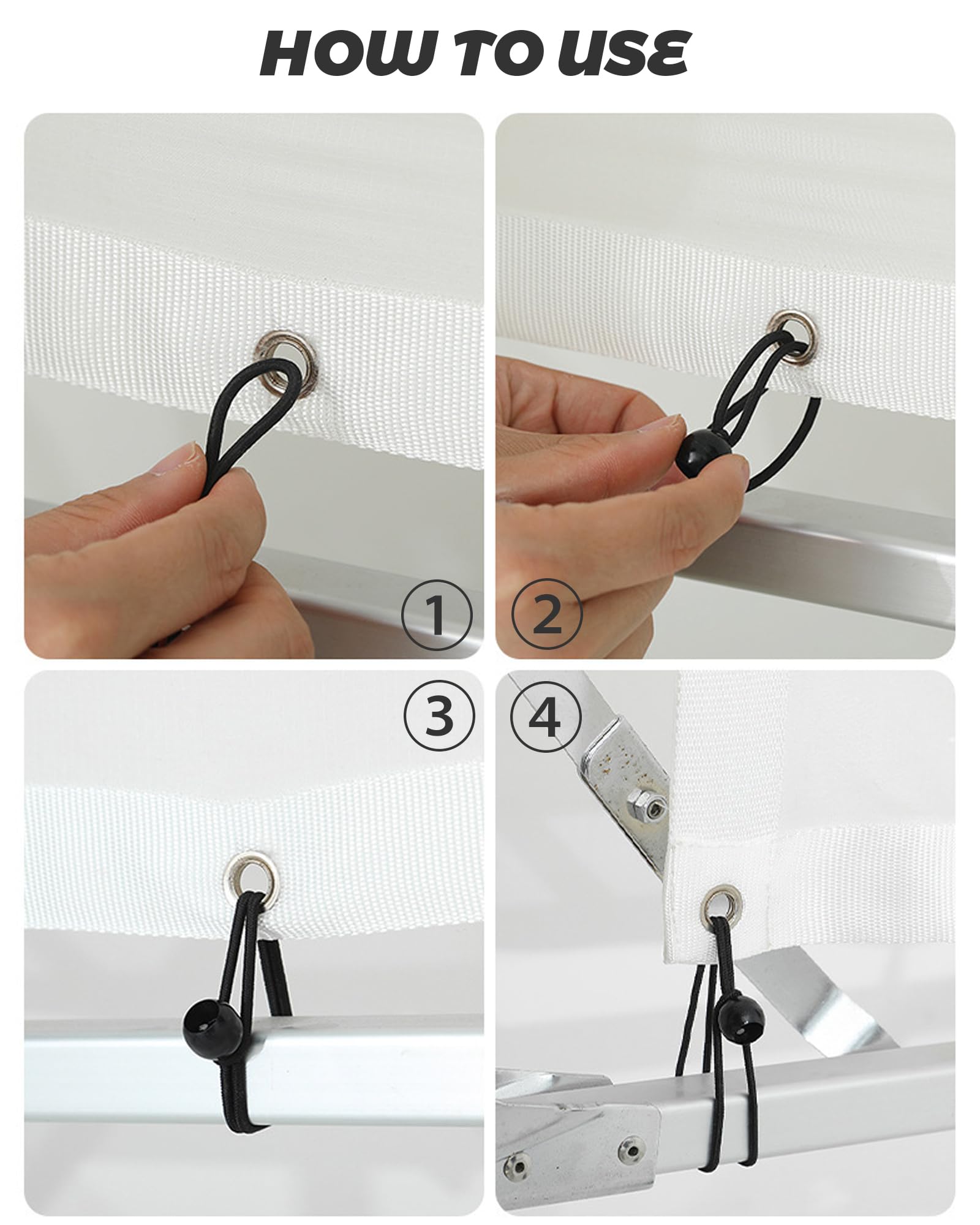 HOW TO USE

①

②

③

④