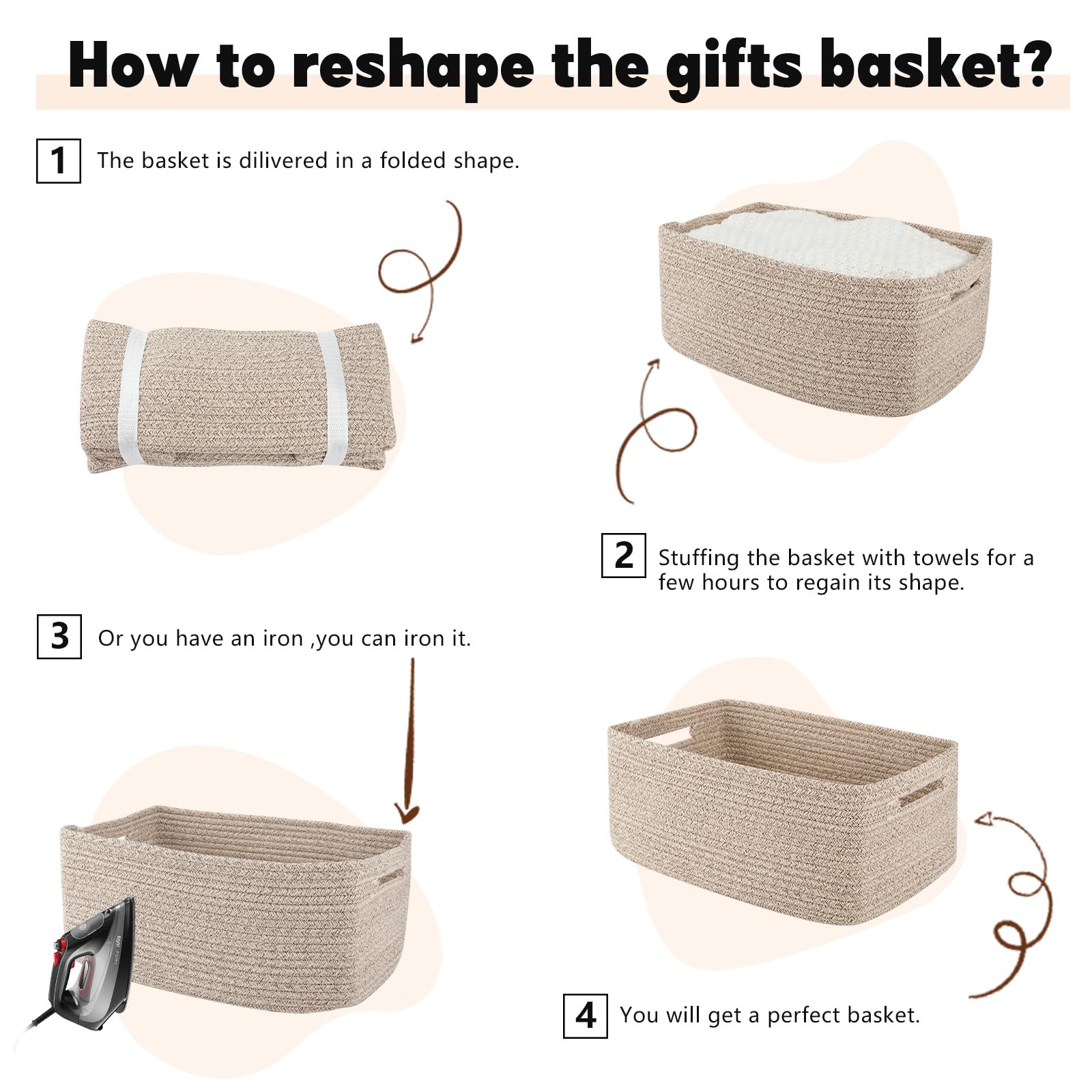 How to reshape the gifts basket?

1 The basket is dilivered in a folded shape.

2 Stuffing the basket with towels for a few hours to regain its shape.

3 Or you have an iron ,you can iron it.

4 You will get a perfect basket.