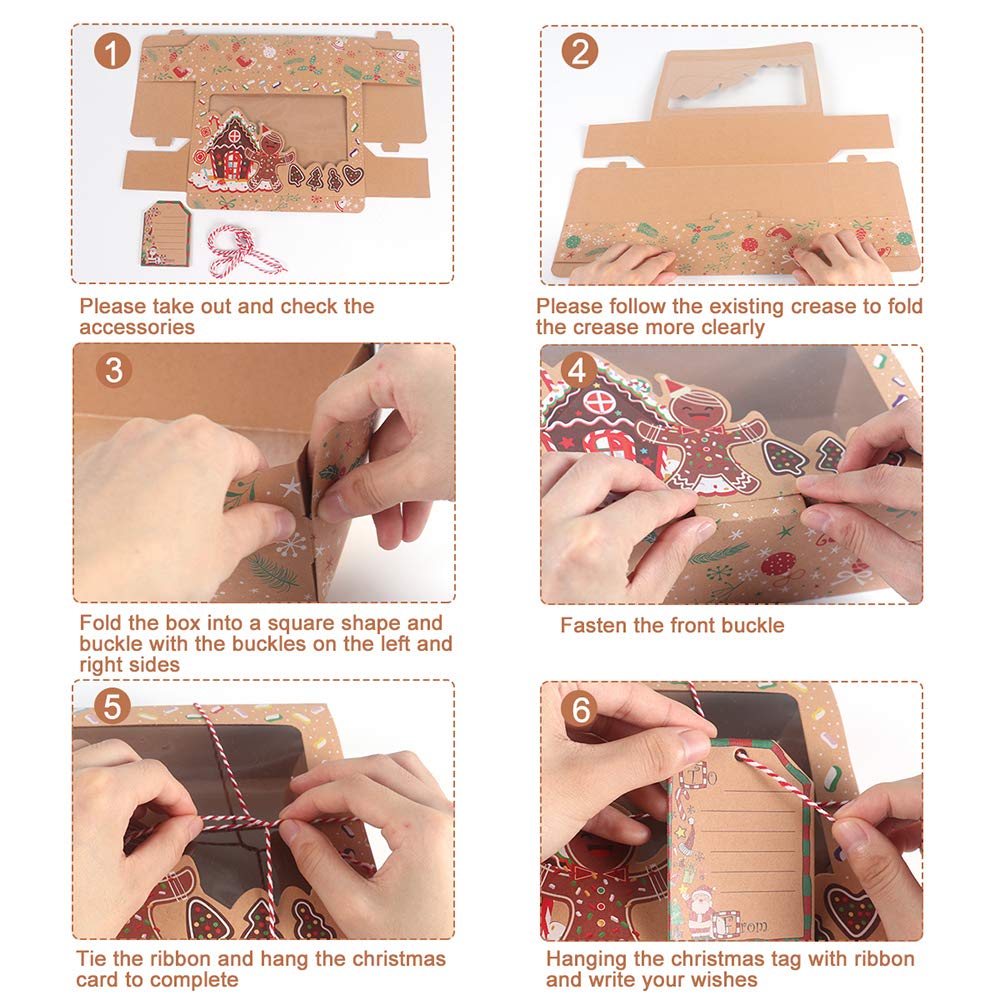 1
Please take out and check the accessories

2
Please follow the existing crease to fold the crease more clearly

3
Fold the box into a square shape and buckle with the buckles on the left and right sides

4
Fasten the front buckle

5
Tie the ribbon and hang the christmas card to complete

6
To
From
Hanging the christmas tag with ribbon and write your wishes