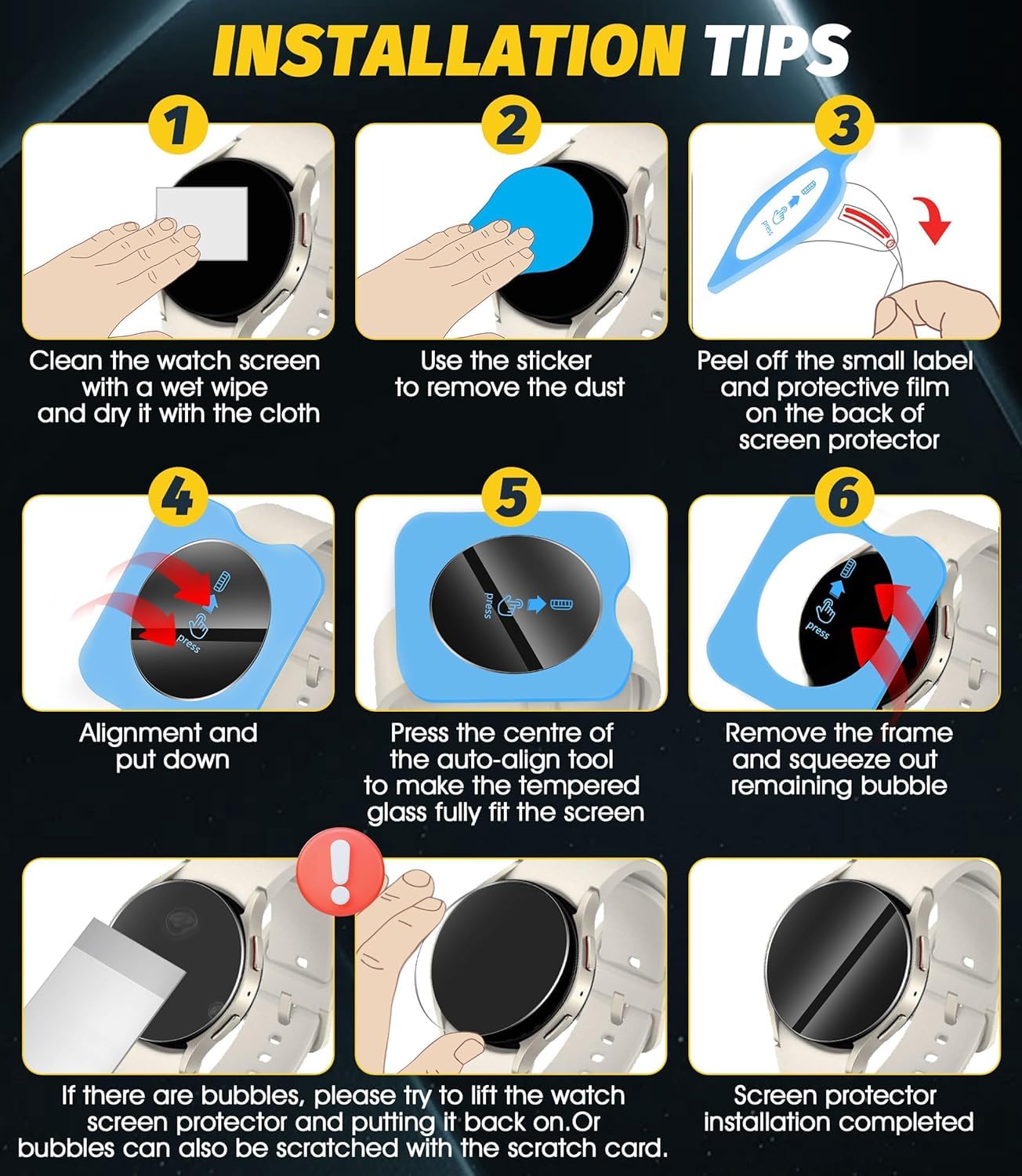 INSTALLATION TIPS

1

Clean the watch screen with a wet wipe and dry it with the cloth

2

Use the sticker to remove the dust

3

press

Peel off the small label and protective film on the back of screen protector

4

press

Alignment and put down

5

press

Press the centre of the auto-align tool to make the tempered glass fully fit the screen

6

press

Remove the frame and squeeze out remaining bubble

!

If there are bubbles, please try to lift the watch screen protector and putting it back on.Or bubbles can also be scratched with the scratch card.

Screen protector installation completed