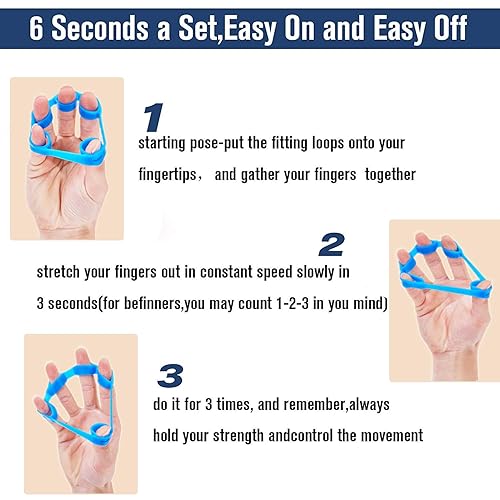 6 Seconds a Set,Easy On and Easy Off

1

starting pose-put the fitting loops onto your fingertips， and gather your fingers together

2

stretch your fingers out in constant speed slowly in 3 seconds(for befinners,you may count 1-2-3 in you mind)

3

do it for 3 times, and remember,always hold your strength andcontrol the movement