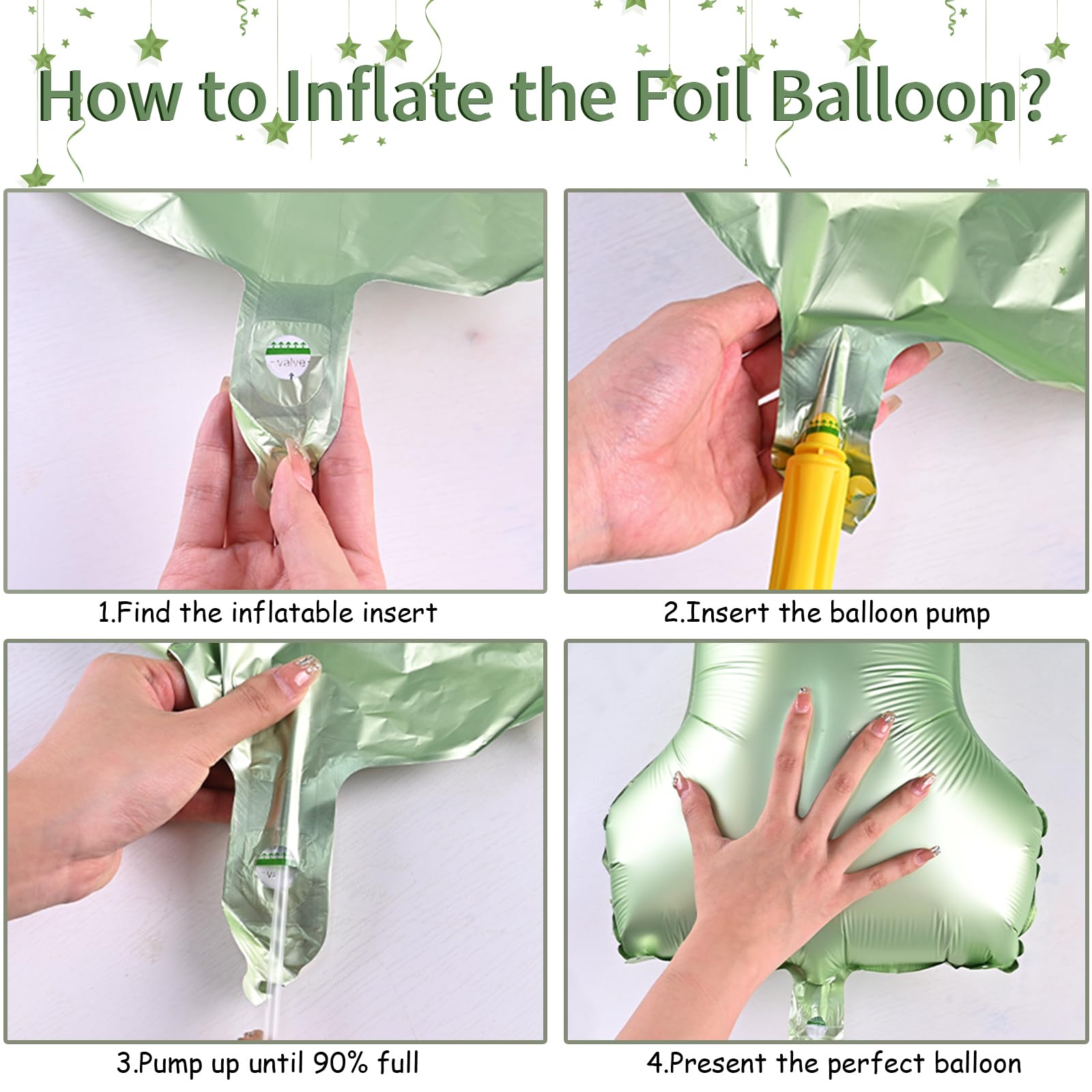 How to Inflate the Foil Balloon?

valve

1.Find the inflatable insert

2.Insert the balloon pump

3.Pump up until 90% full

4.Present the perfect balloon