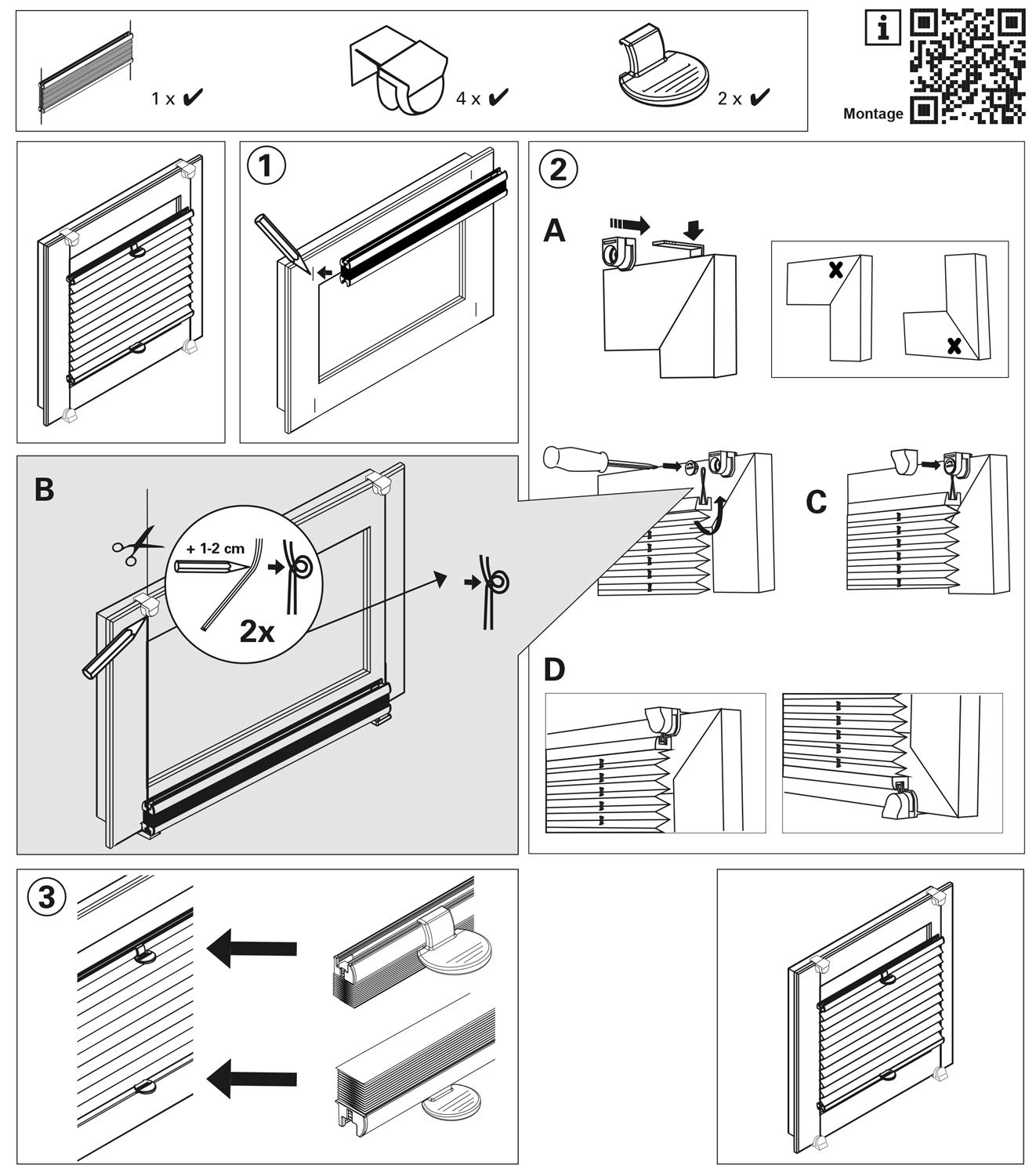 1 x ✔ 4 x ✔ 2 x ✔

i

Montage

1

2

A

B

+ 1-2 cm

2x

C

D

3