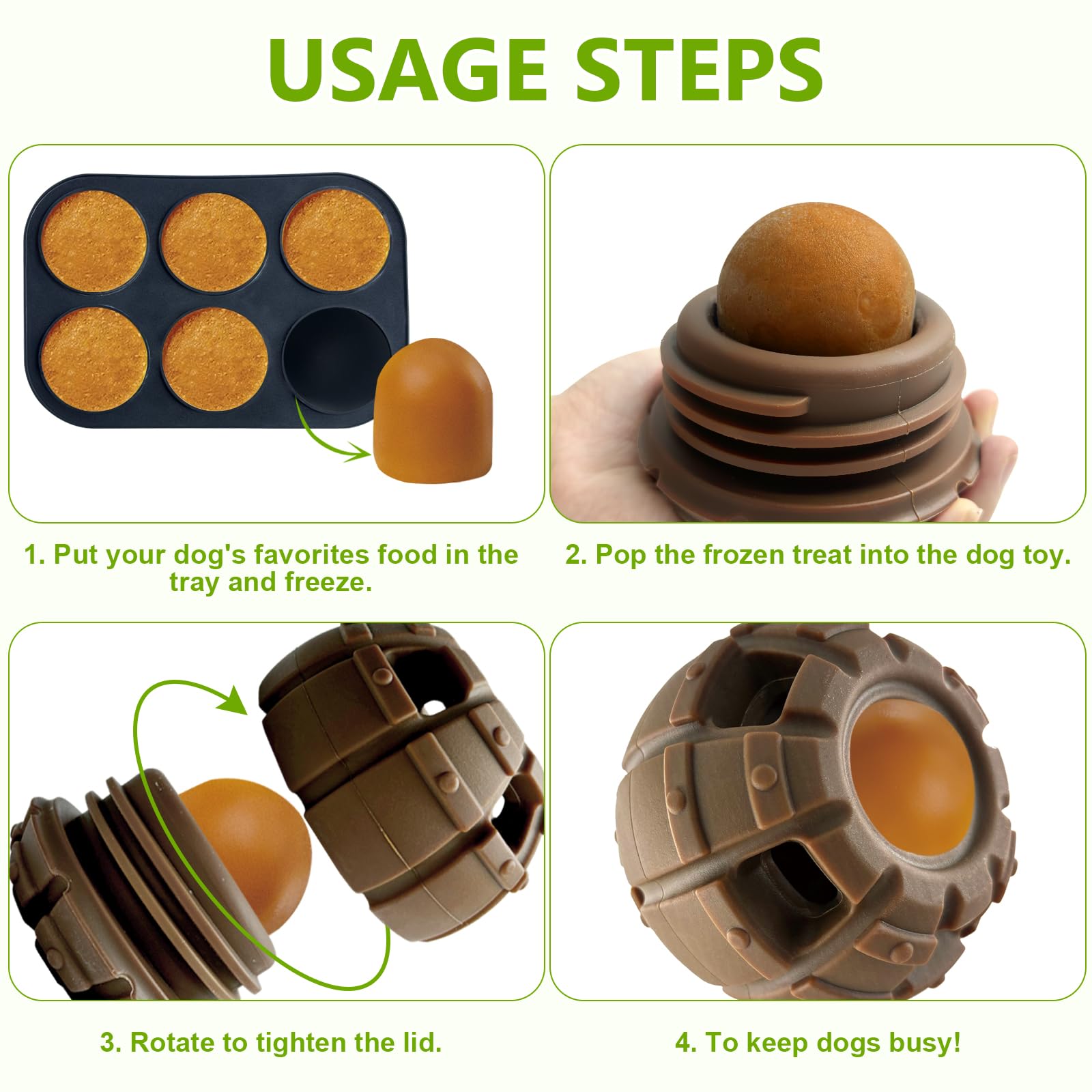 USAGE STEPS

1. Put your dog's favorites food in the tray and freeze.

2. Pop the frozen treat into the dog toy.

3. Rotate to tighten the lid.

4. To keep dogs busy!