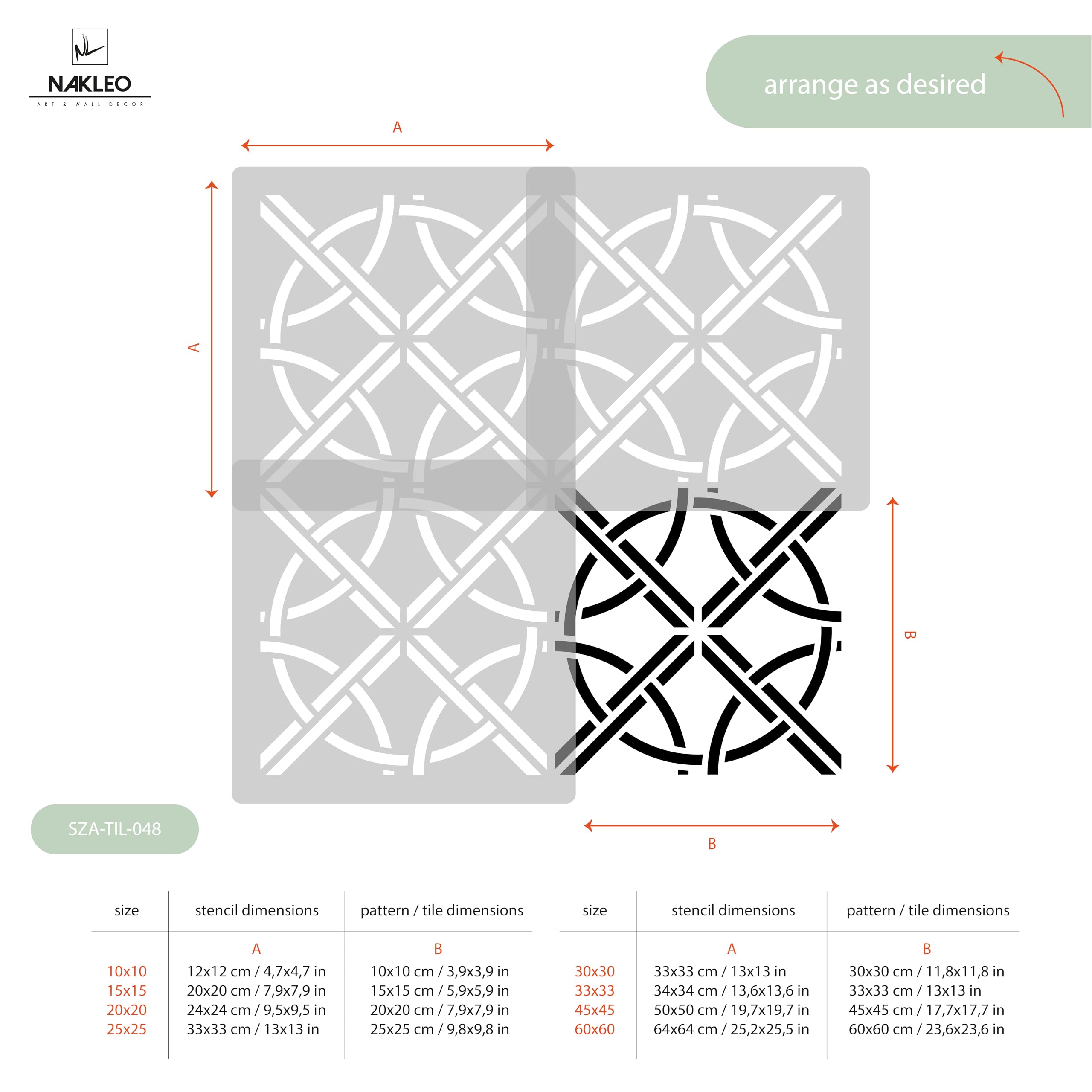 NL
NAKLEO
ART & WALL DECOR

arrange as desired

A

A

B

B

SZA-TIL-048

| size | stencil dimensions | pattern / tile dimensions |
|---|---|---|
| | A | B |
| 10x10 | 12x12 cm / 4,7x4,7 in | 10x10 cm / 3,9x3,9 in |
| 15x15 | 20x20 cm / 7,9x7,9 in | 15x15 cm / 5,9x5,9 in |
| 20x20 | 24x24 cm / 9,5x9,5 in | 20x20 cm / 7,9x7,9 in |
| 25x25 | 33x33 cm / 13x13 in | 25x25 cm / 9,8x9,8 in |

| size | stencil dimensions | pattern / tile dimensions |
|---|---|---|
| | A | B |
| 30x30 | 33x33 cm / 13x13 in | 30x30 cm / 11,8x11,8 in |
| 33x33 | 34x34 cm / 13,6x13,6 in | 33x33 cm / 13x13 in |
| 45x45 | 50x50 cm / 19,7x19,7 in | 45x45 cm / 17,7x17,7 in |
| 60x60 | 64x64 cm / 25,2x25,5 in | 60x60 cm / 23,6x23,6 in |