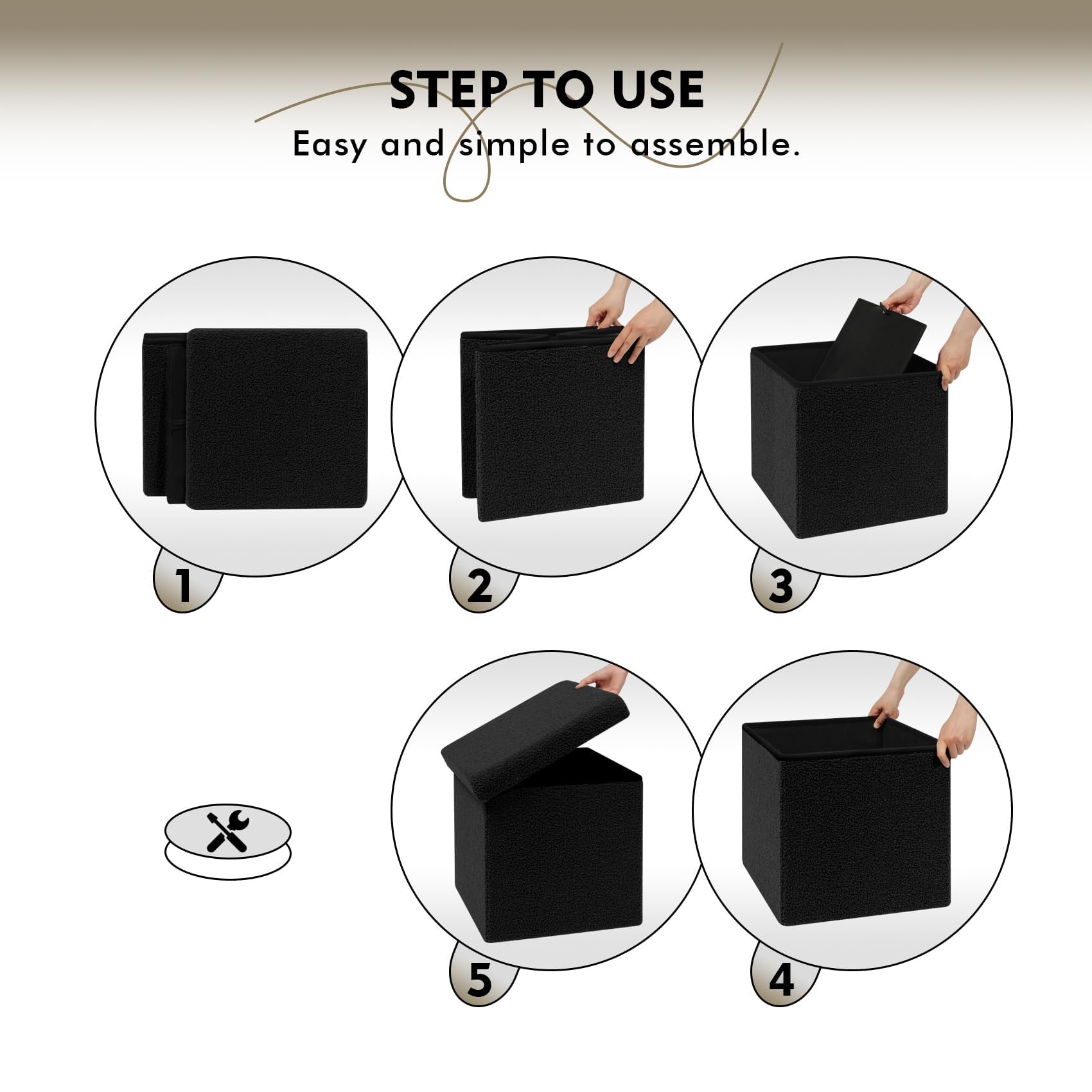 STEP TO USE
Easy and simple to assemble.

1
2
3

5
4