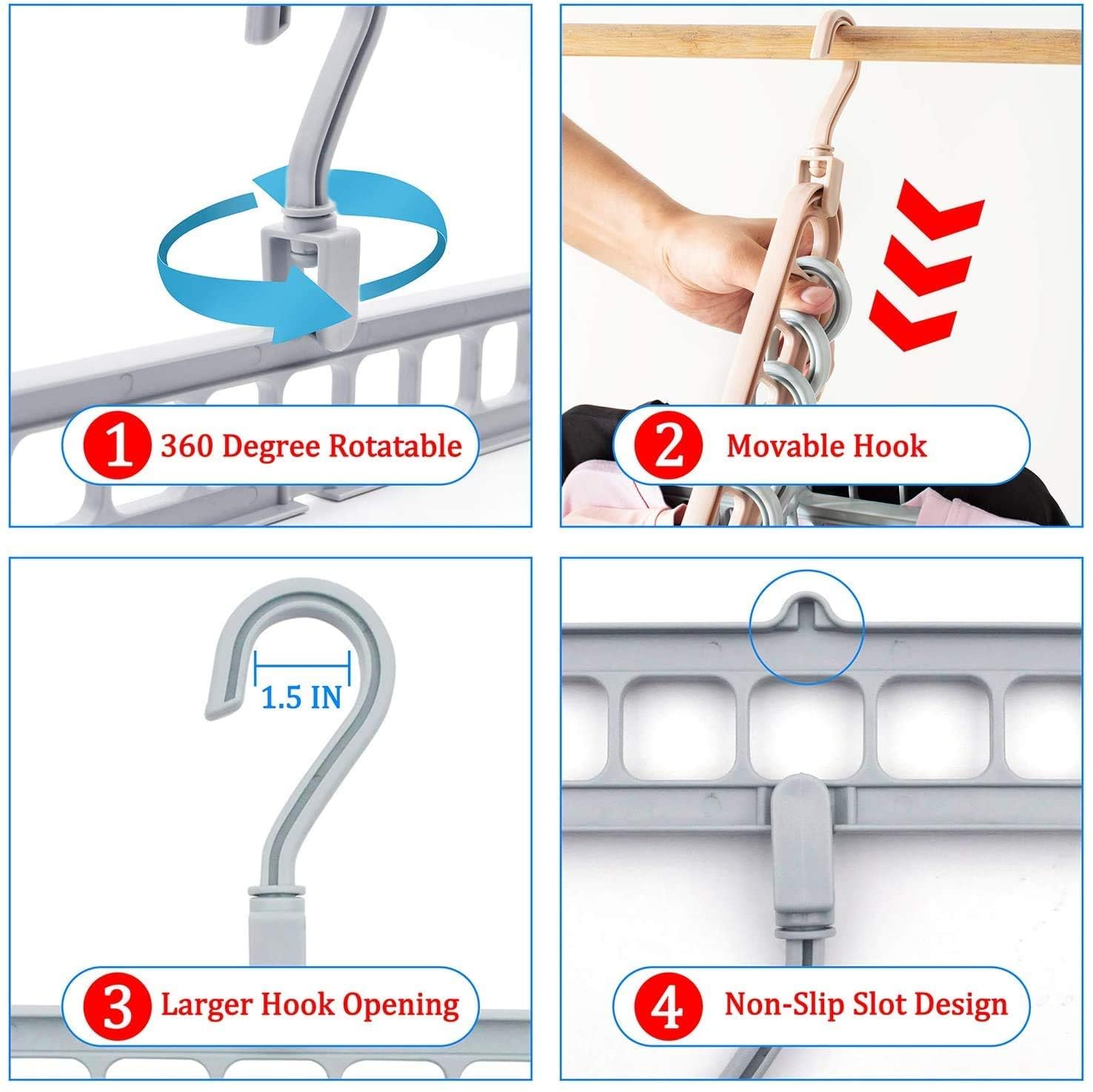 1 360 Degree Rotatable

2 Movable Hook

1.5 IN

3 Larger Hook Opening

4 Non-Slip Slot Design