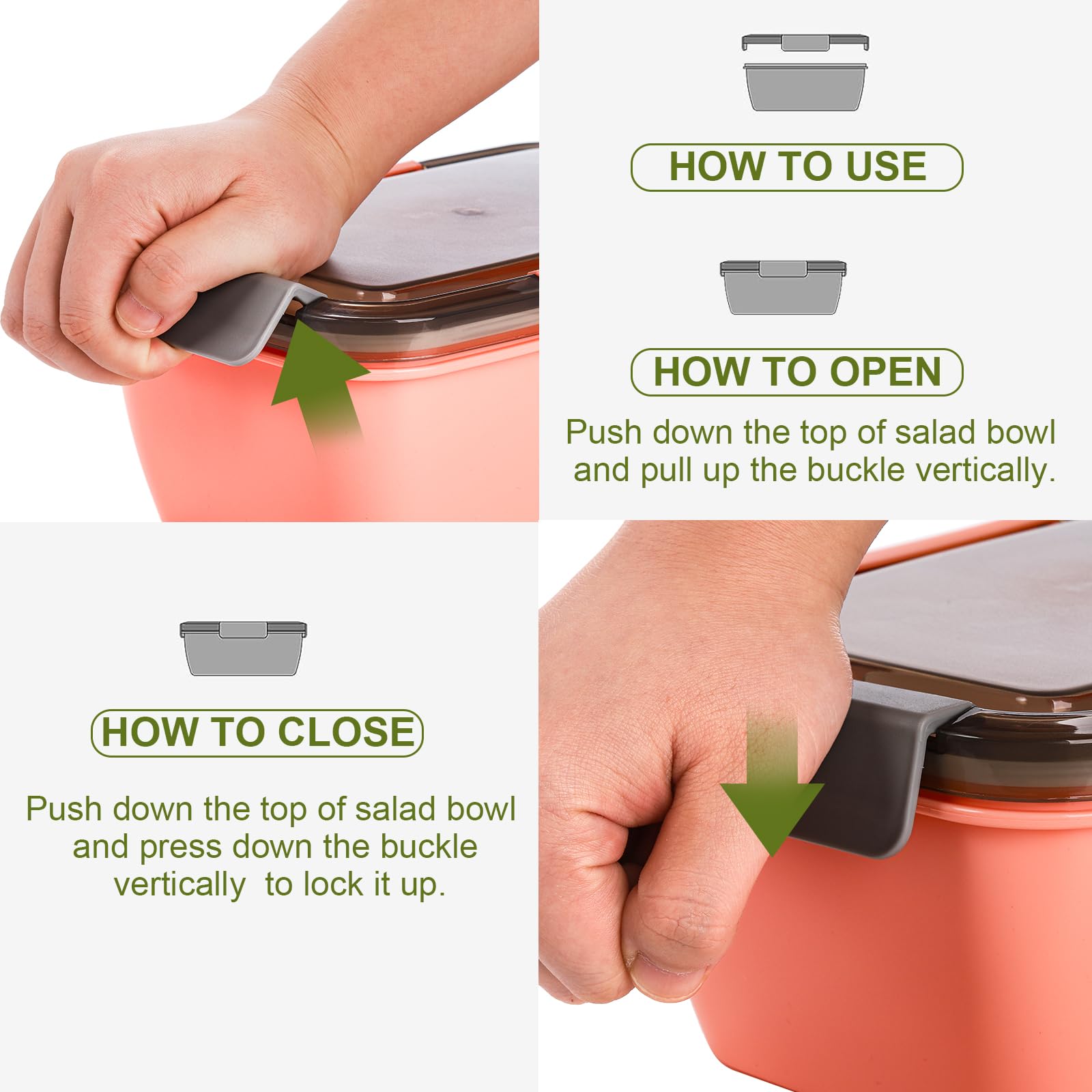 HOW TO USE

HOW TO OPEN

Push down the top of salad bowl and pull up the buckle vertically.

HOW TO CLOSE

Push down the top of salad bowl and press down the buckle vertically  to lock it up.