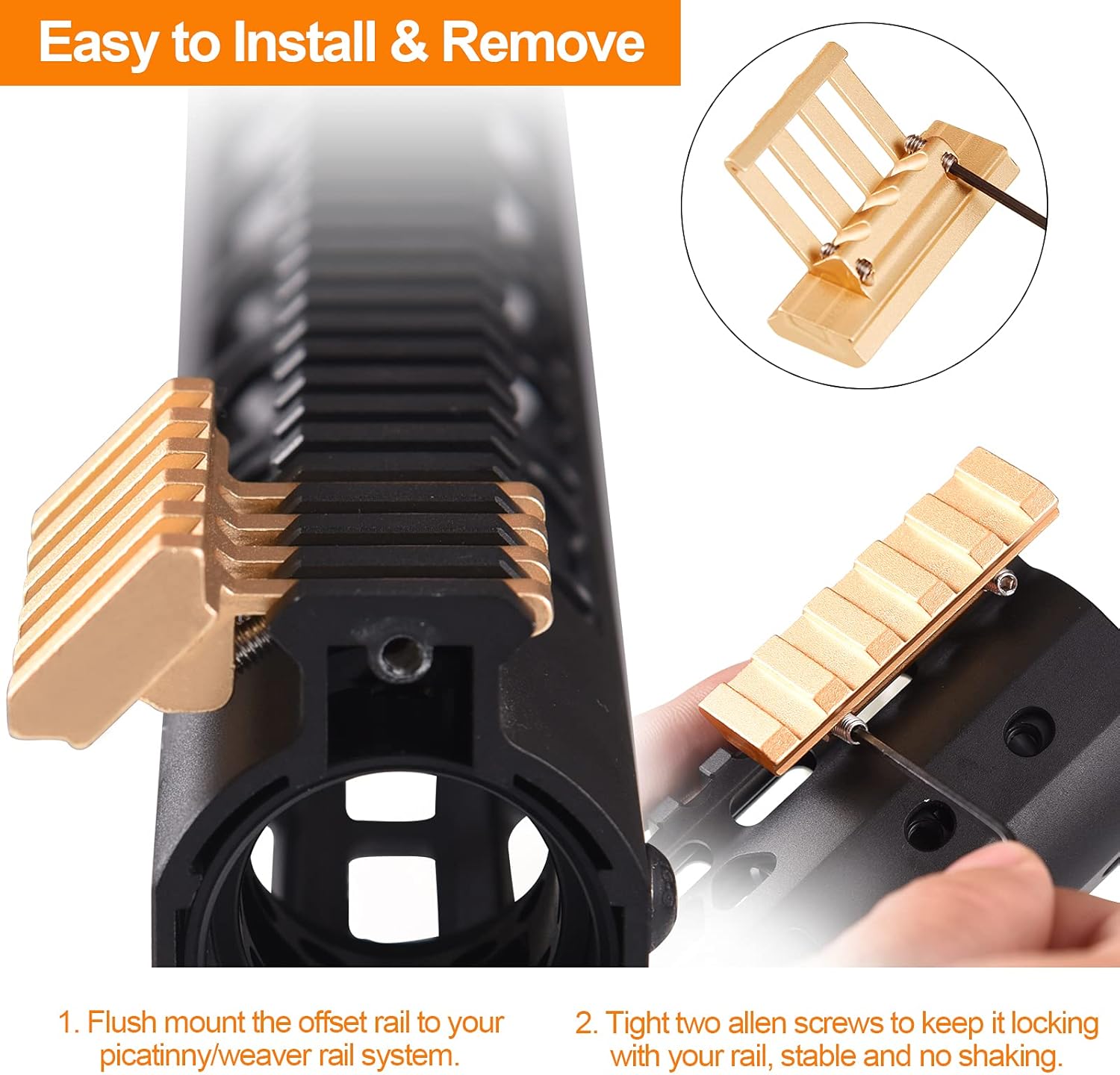 Easy to Install & Remove

1. Flush mount the offset rail to your picatinny/weaver rail system.

2. Tight two allen screws to keep it locking with your rail, stable and no shaking.