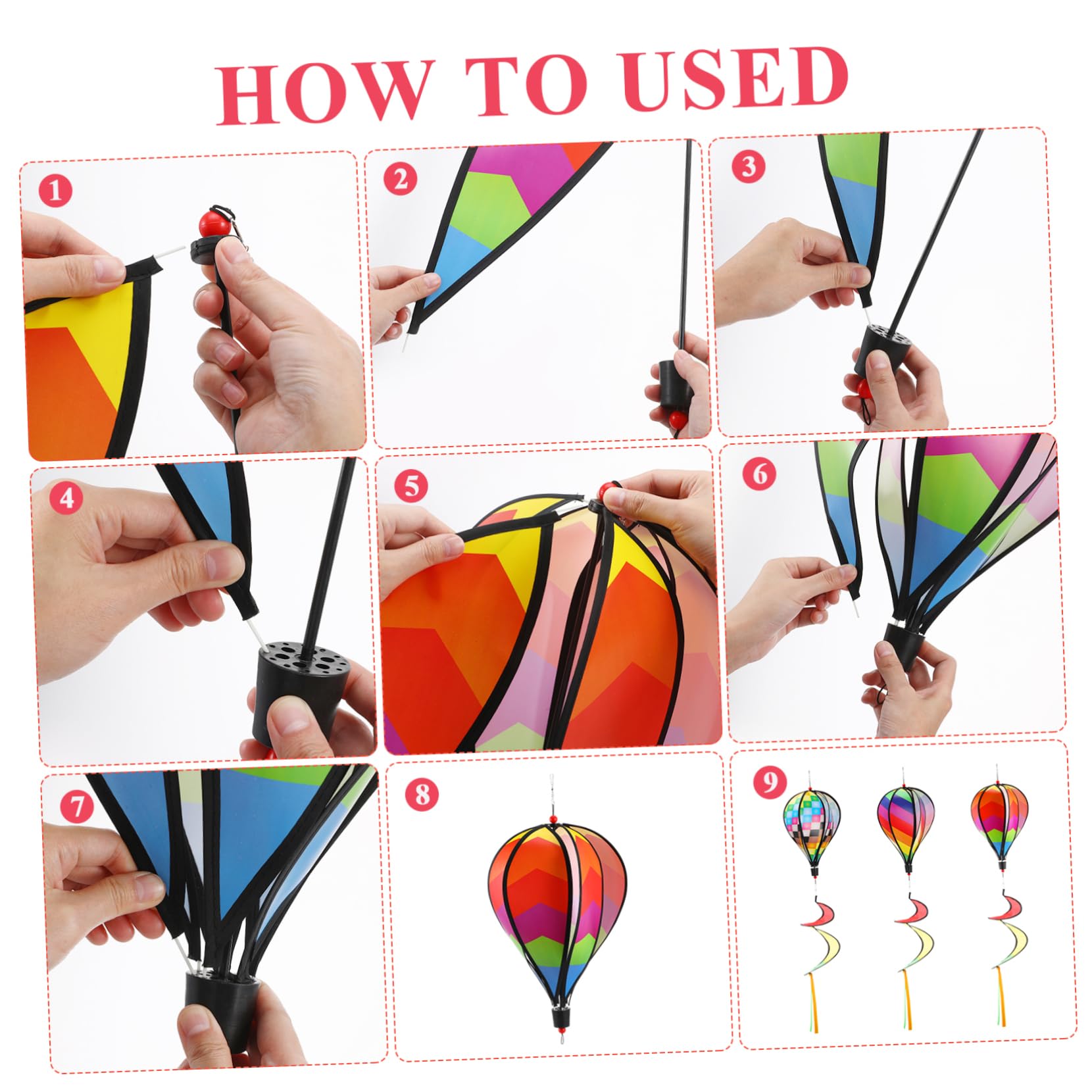 HOW TO USED

1

2

3

4

5

6

7

8

9