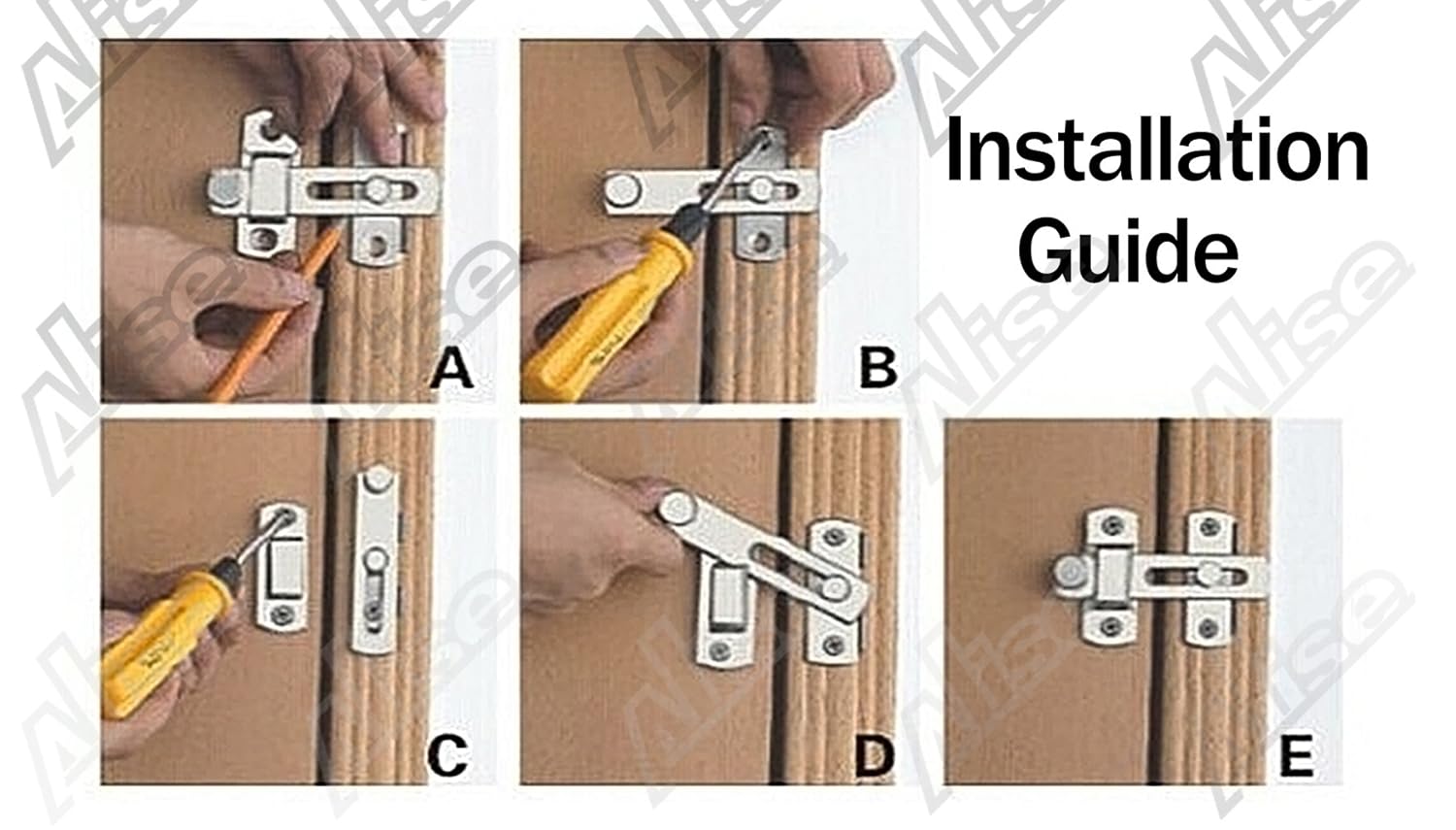 Installation Guide

A

B

C

D

E

Alise