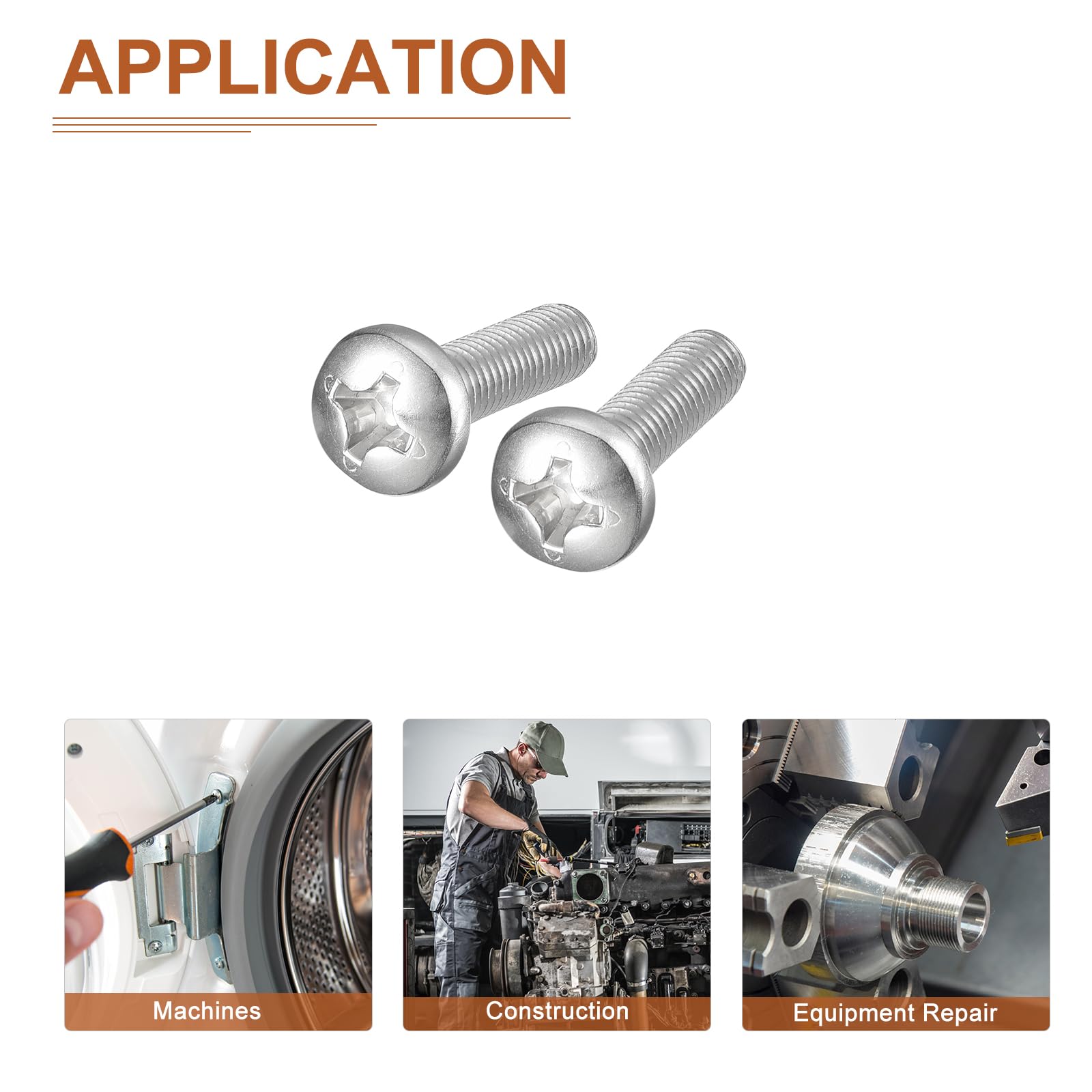 APPLICATION

Machines

Construction

Equipment Repair