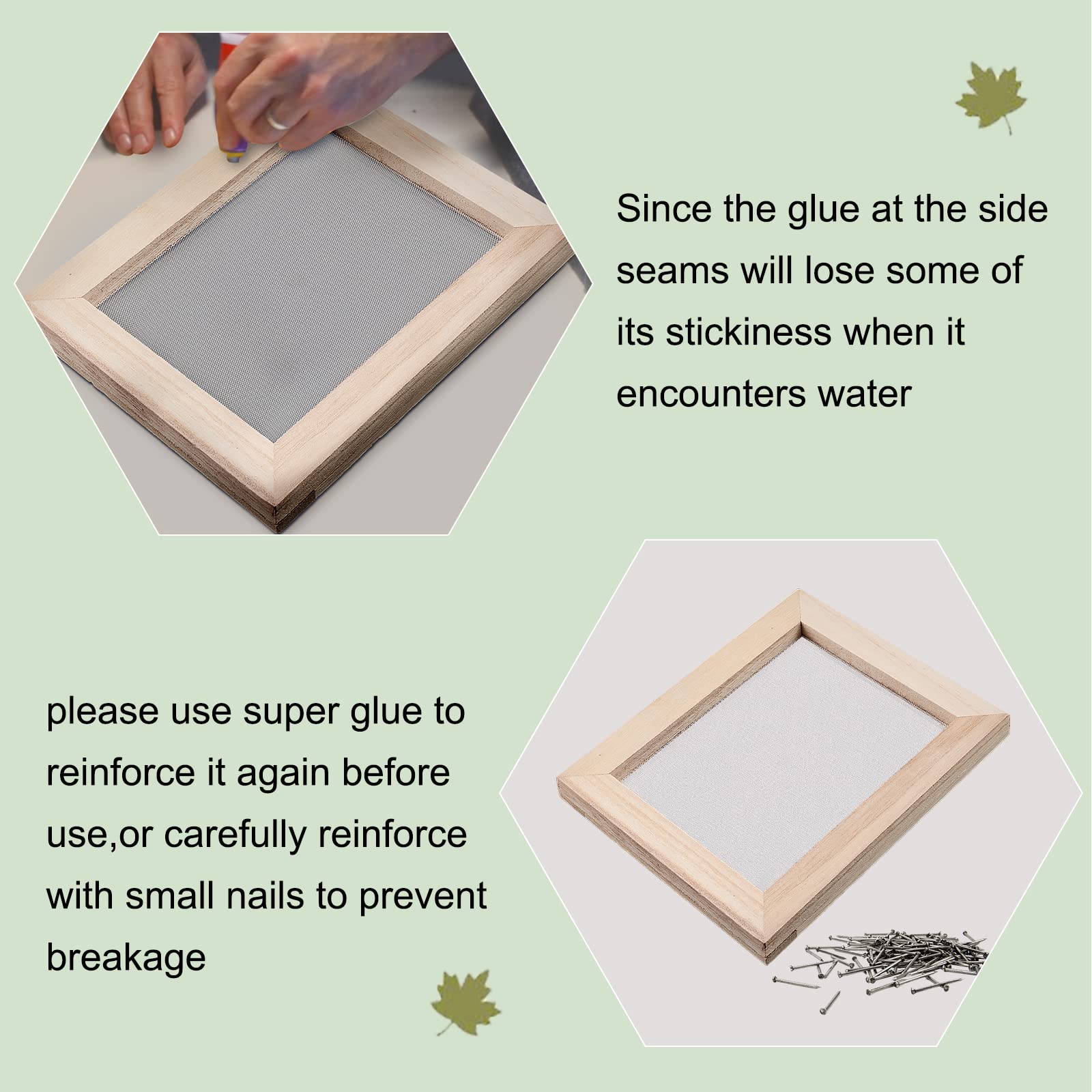 Since the glue at the side seams will lose some of its stickiness when it encounters water

please use super glue to reinforce it again before use,or carefully reinforce with small nails to prevent breakage