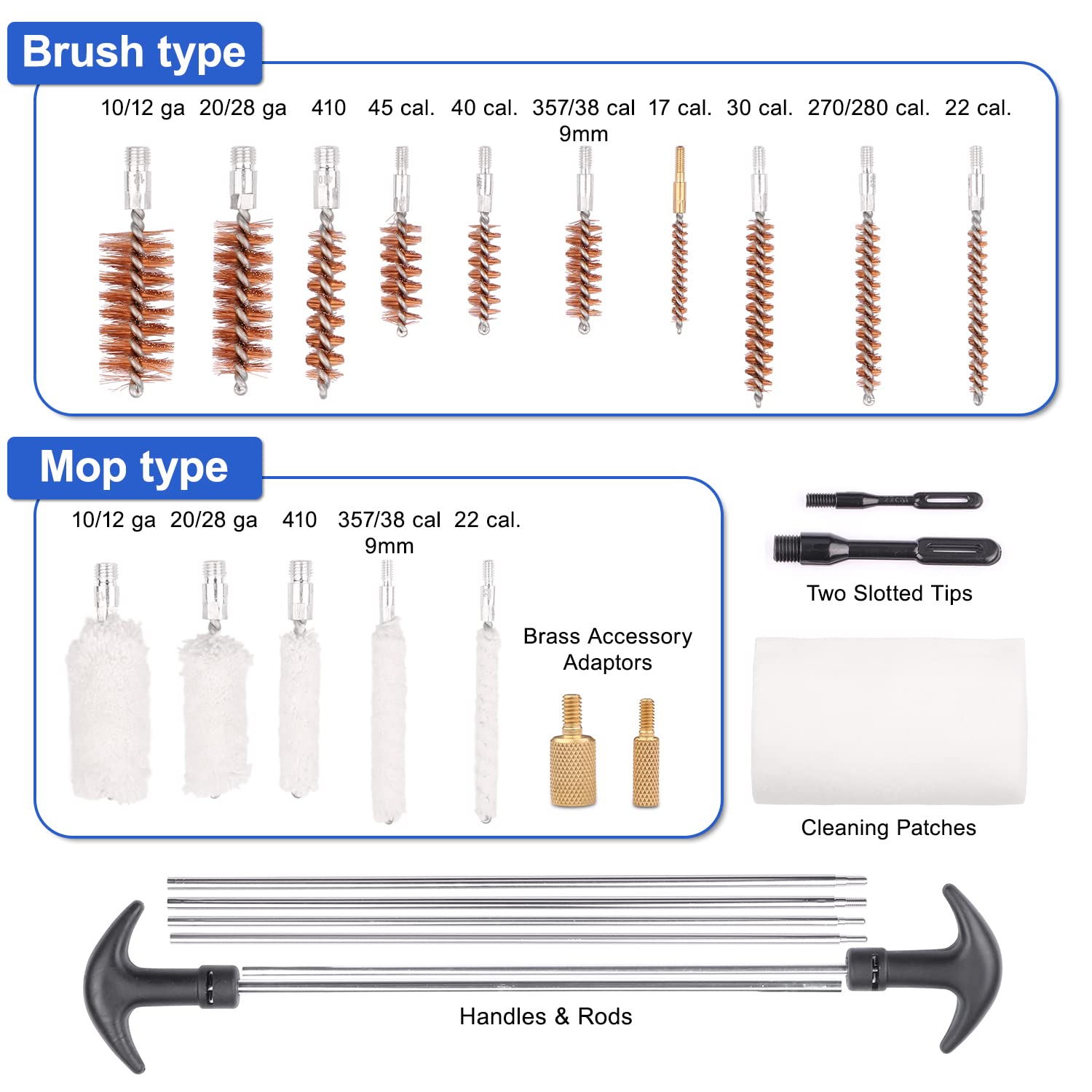 Brush type

10/12 ga 20/28 ga 410 45 cal. 40 cal. 357/38 cal 9mm 17 cal. 30 cal. 270/280 cal. 22 cal.

Mop type

10/12 ga 20/28 ga 410 357/38 cal 9mm 22 cal.

Brass Accessory Adaptors

Two Slotted Tips

Cleaning Patches

Handles & Rods