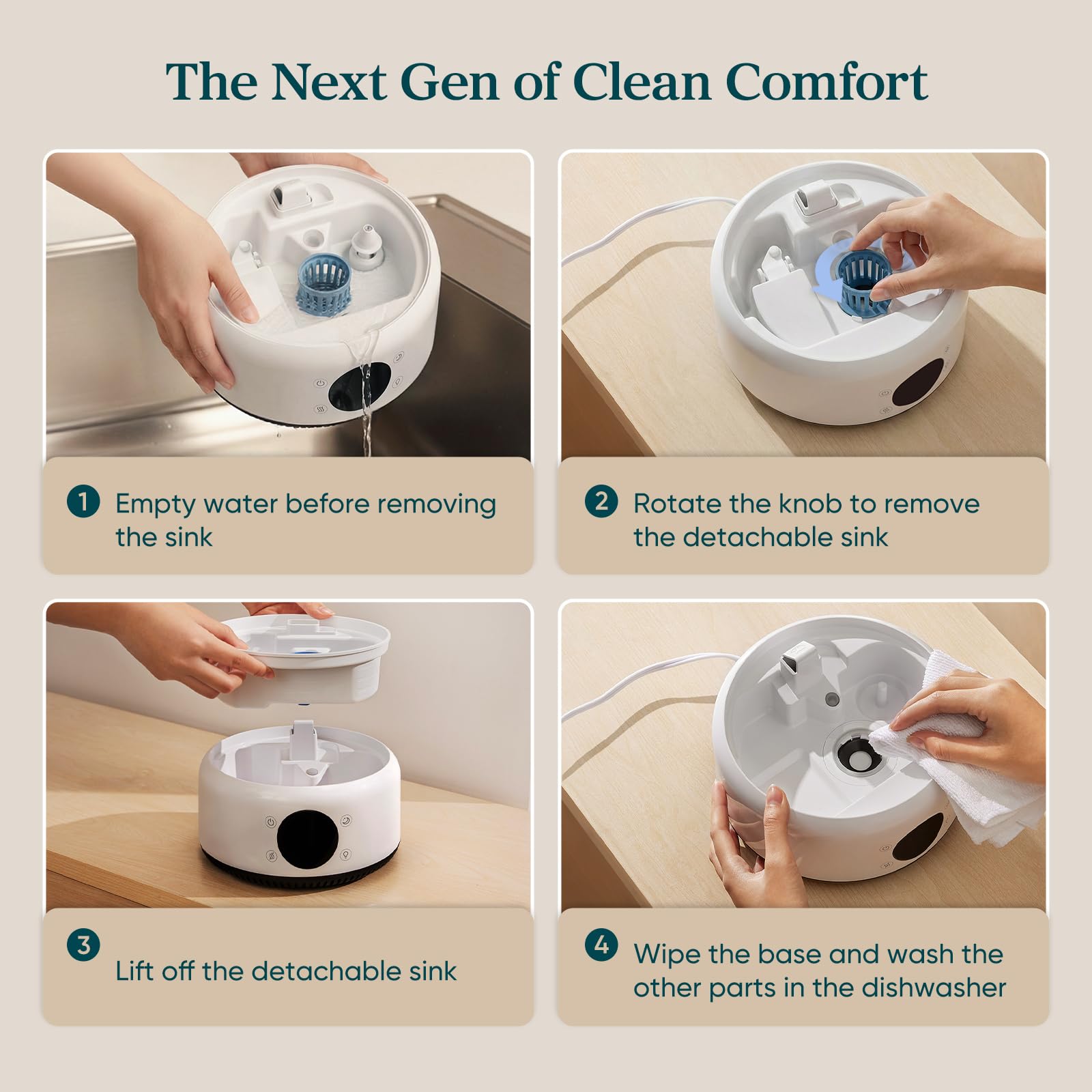 The Next Gen of Clean Comfort

1 Empty water before removing the sink

2 Rotate the knob to remove the detachable sink

3 Lift off the detachable sink

4 Wipe the base and wash the other parts in the dishwasher